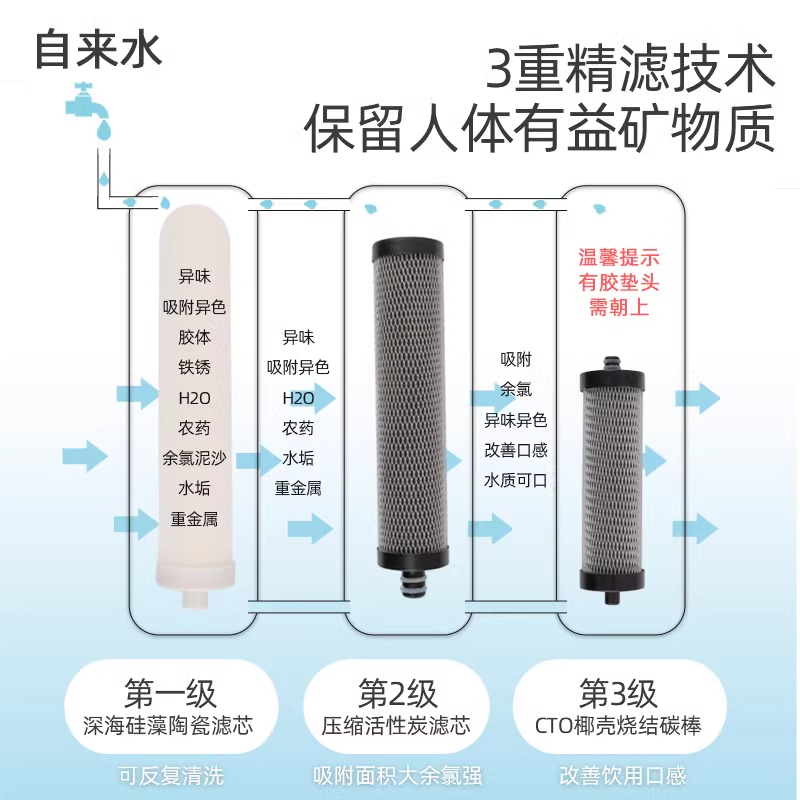 自来水

3重精滤技术
保留人体有益矿物质

异味
吸附异色
胶体
铁锈
H2O
农药
余氯泥沙
水垢
重金属

异味
吸附异色
H2O
农药
水垢
重金属

吸附
余氯
异味异色
改善口感
水质可口

温馨提示
有胶垫头
需朝上

第一级
深海硅藻陶瓷滤芯
可反复清洗

第2级
压缩活性炭滤芯
吸附面积大余氯强

第3级
CTO椰壳烧结碳棒
改善饮用口感