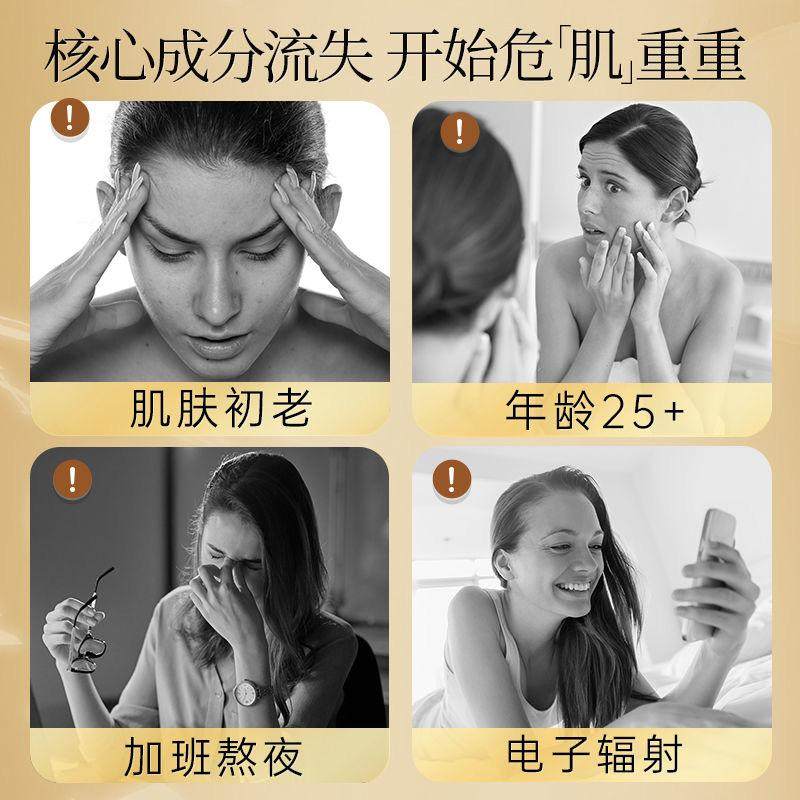 核心成分流失 开始危「肌」重重

!
肌肤初老

!
年龄25+

!
加班熬夜

!
电子辐射