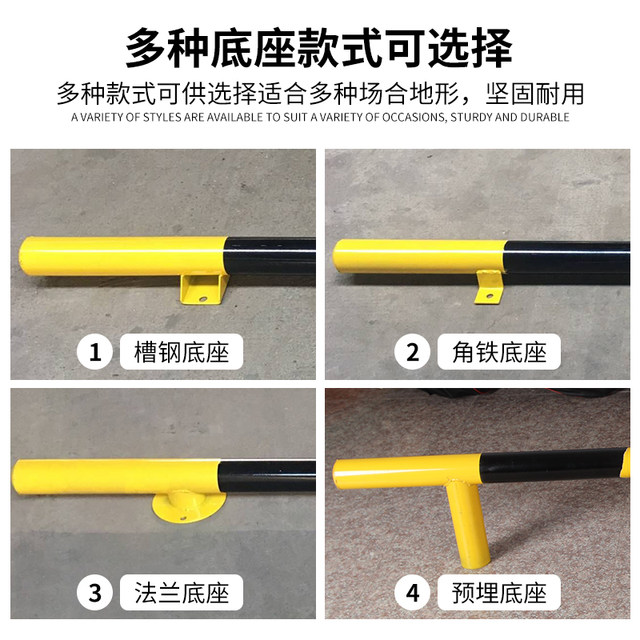 多种底座款式可选择

多种款式可供选择适合多种场合地形，坚固耐用

A VARIETY OF STYLES ARE AVAILABLE TO SUIT A VARIETY OF OCCASIONS, STURDY AND DURABLE

1 槽钢底座

2 角铁底座

3 法兰底座

4 预埋底座