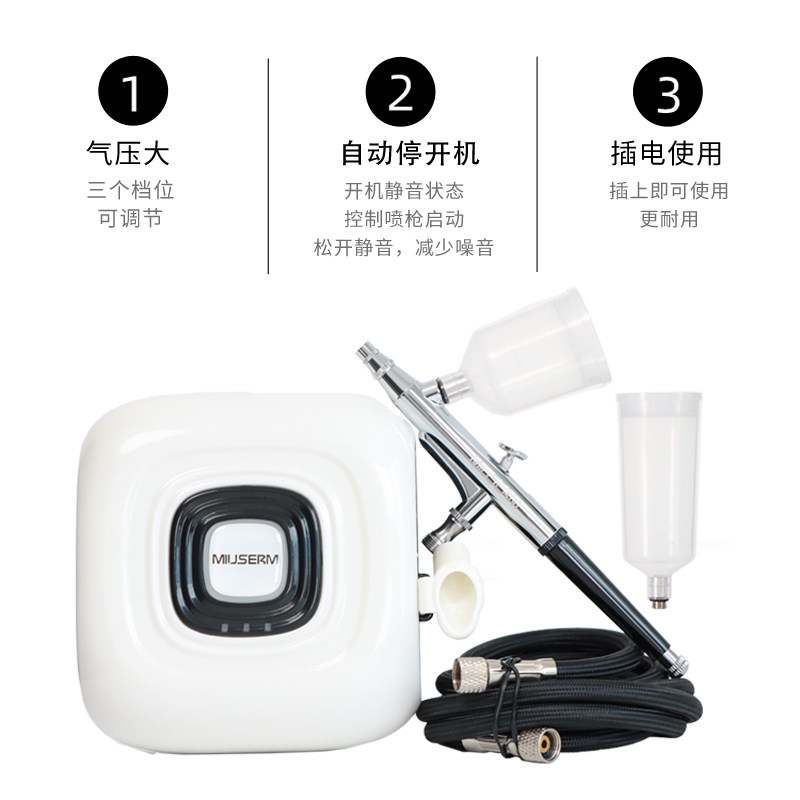 1
气压大
三个档位
可调节

2
自动停开机
开机静音状态
控制喷枪启动
松开静音，减少噪音

3
插电使用
插上即可使用
更耐用

MIUSERM