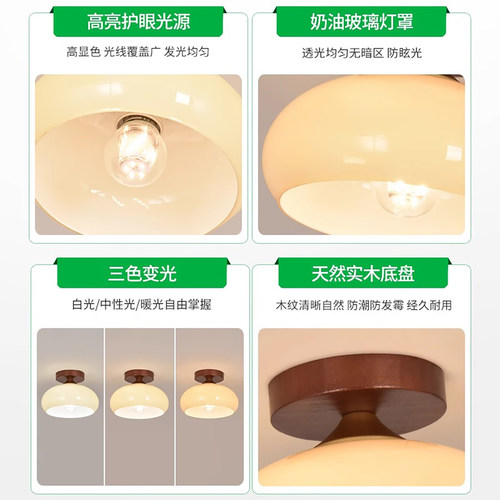 高亮护眼光源

高显色 光线覆盖广 发光均匀

奶油玻璃灯罩

透光均匀无暗区 防眩光

三色变光

白光/中性光/暖光自由掌握

天然实木底盘

木纹清晰自然 防潮防发霉 经久耐用