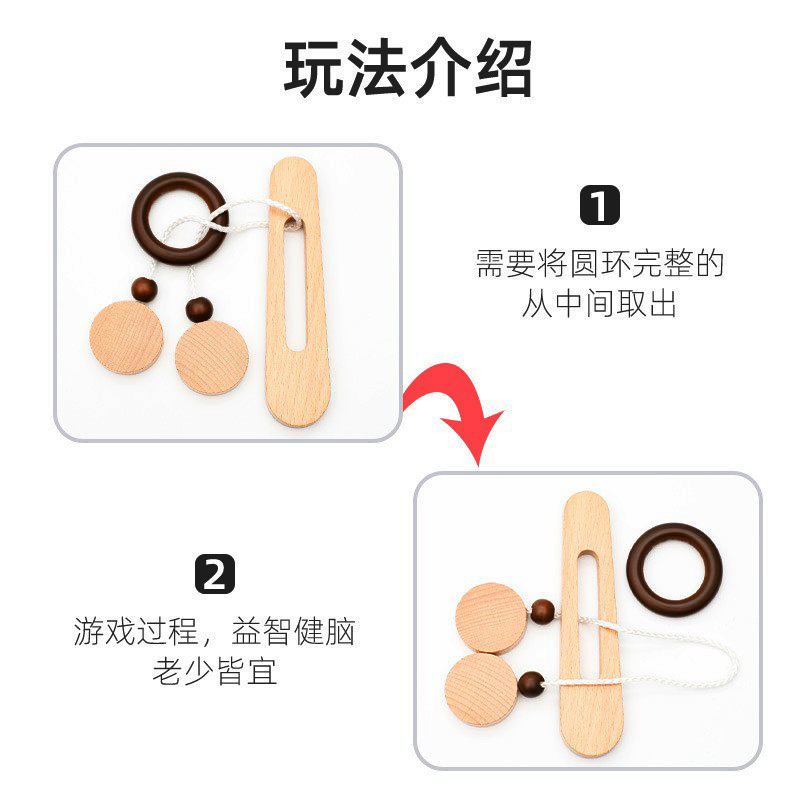 玩法介绍

1

需要将圆环完整的从中间取出

2

游戏过程，益智健脑老少皆宜