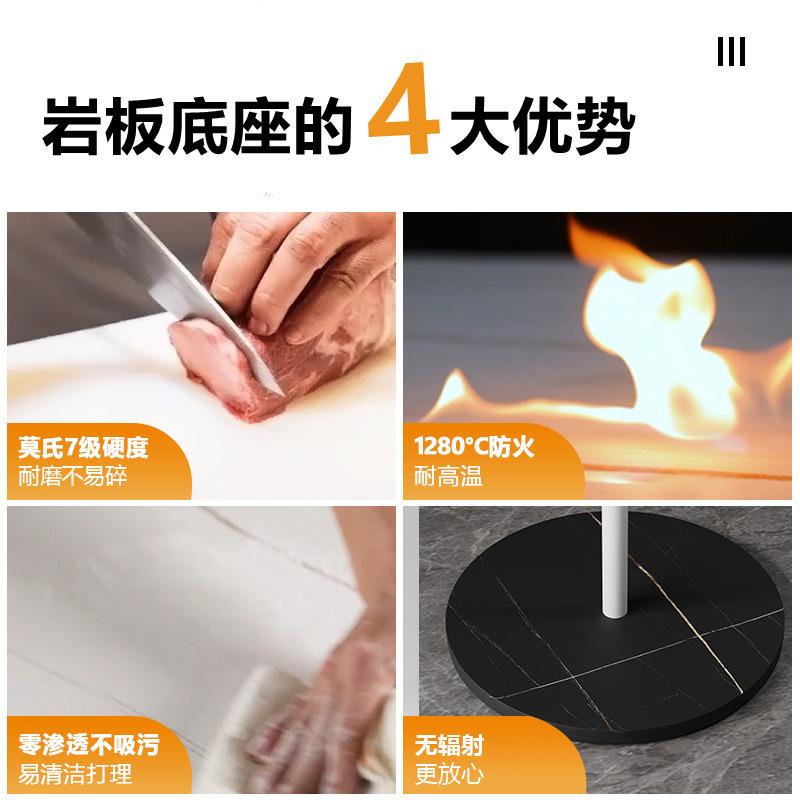 III

岩板底座的 4 大优势

莫氏7级硬度
耐磨不易碎

1280°C防火
耐高温

零渗透不吸污
易清洁打理

无辐射
更放心