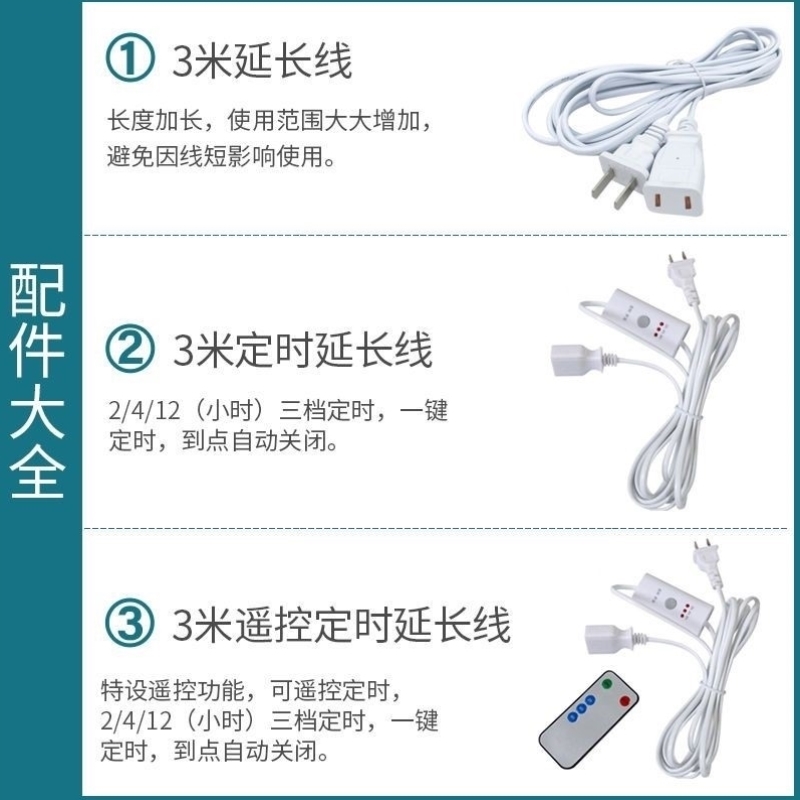 配件大全

① 3米延长线

长度加长，使用范围大大增加，避免因线短影响使用。

② 3米定时延长线

2/4/12（小时）三档定时，一键定时，到点自动关闭。

③ 3米遥控定时延长线

特设遥控功能，可遥控定时，2/4/12（小时）三档定时，一键定时，到点自动关闭。