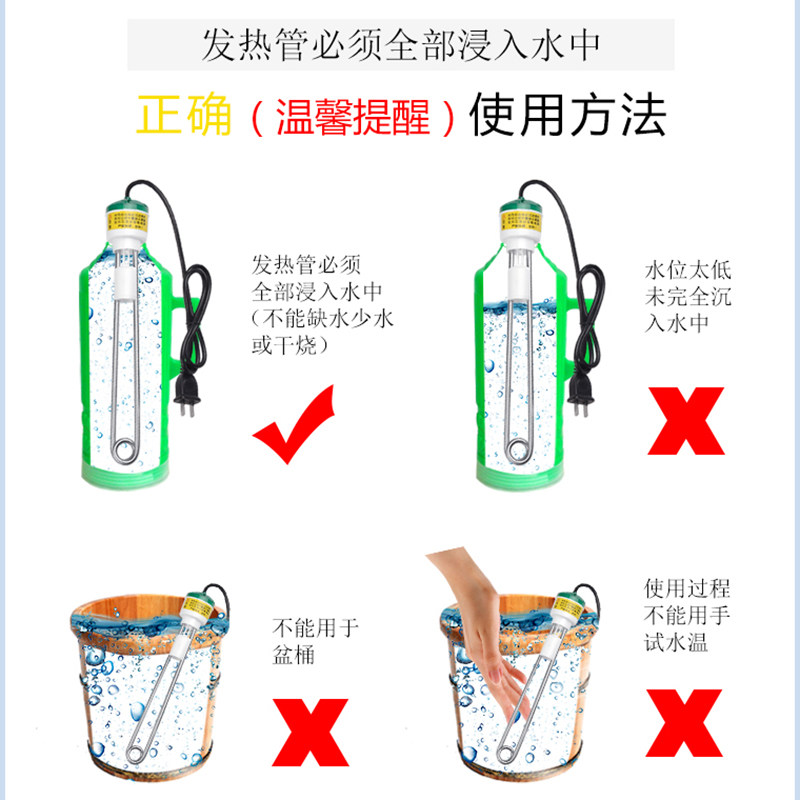 发热管必须全部浸入水中

正确（温馨提醒）使用方法

发热管必须全部浸入水中（不能缺水少水或干烧）

水位太低未完全沉入水中

不能用于盆桶

使用过程不能用手试水温