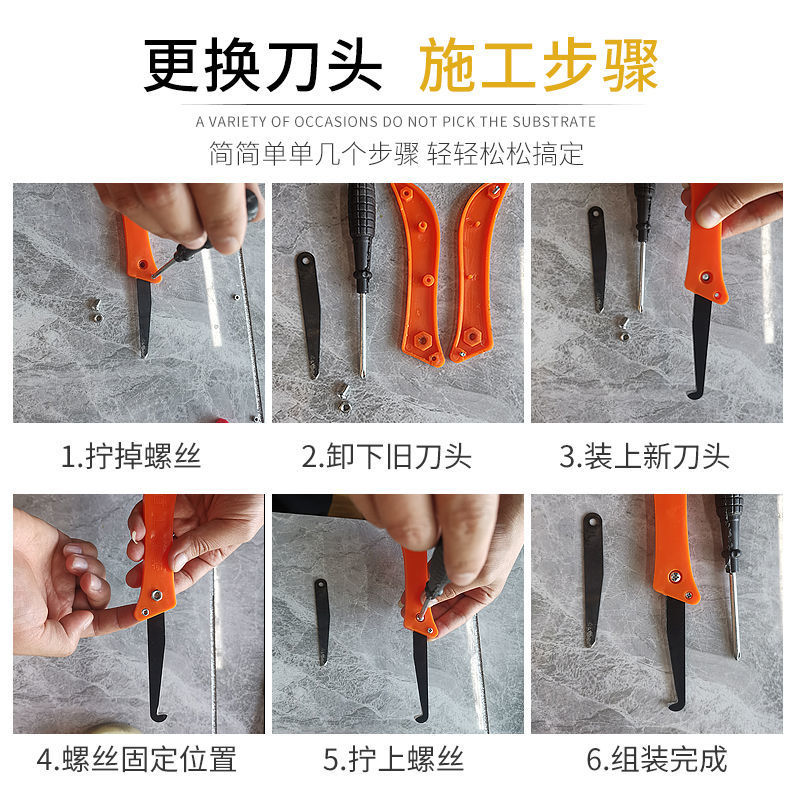 更换刀头 施工步骤

A VARIETY OF OCCASIONS DO NOT PICK THE SUBSTRATE

简简单单几个步骤 轻轻松松搞定

1.拧掉螺丝

2.卸下旧刀头

3.装上新刀头

4.螺丝固定位置

5.拧上螺丝

6.组装完成