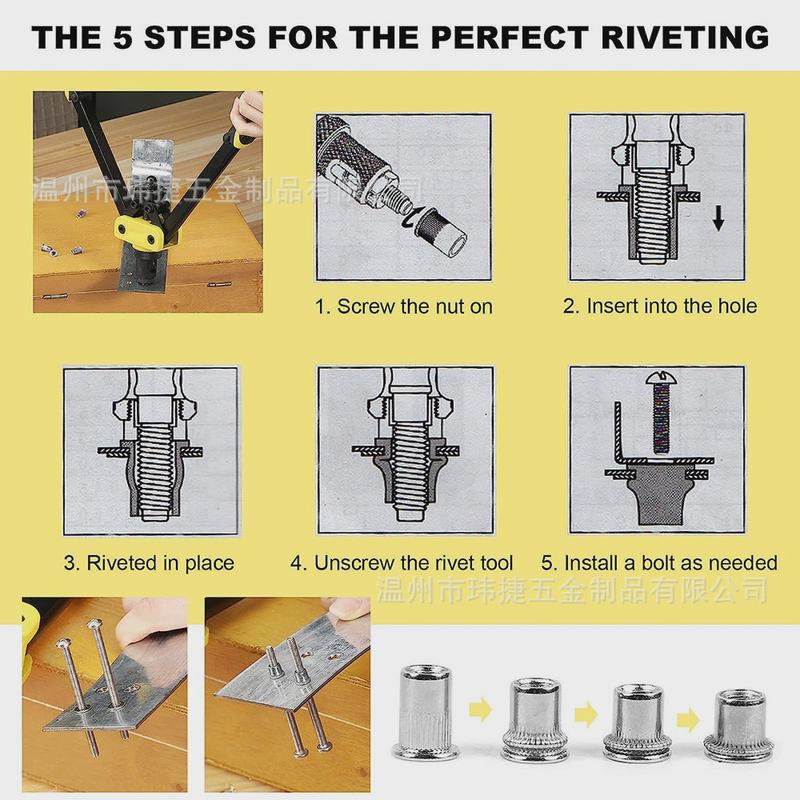 THE 5 STEPS FOR THE PERFECT RIVETING

温州市玮捷五金制品有限公司

1. Screw the nut on

2. Insert into the hole

3. Riveted in place

4. Unscrew the rivet tool

5. Install a bolt as needed

温州市玮捷五金制品有限公司