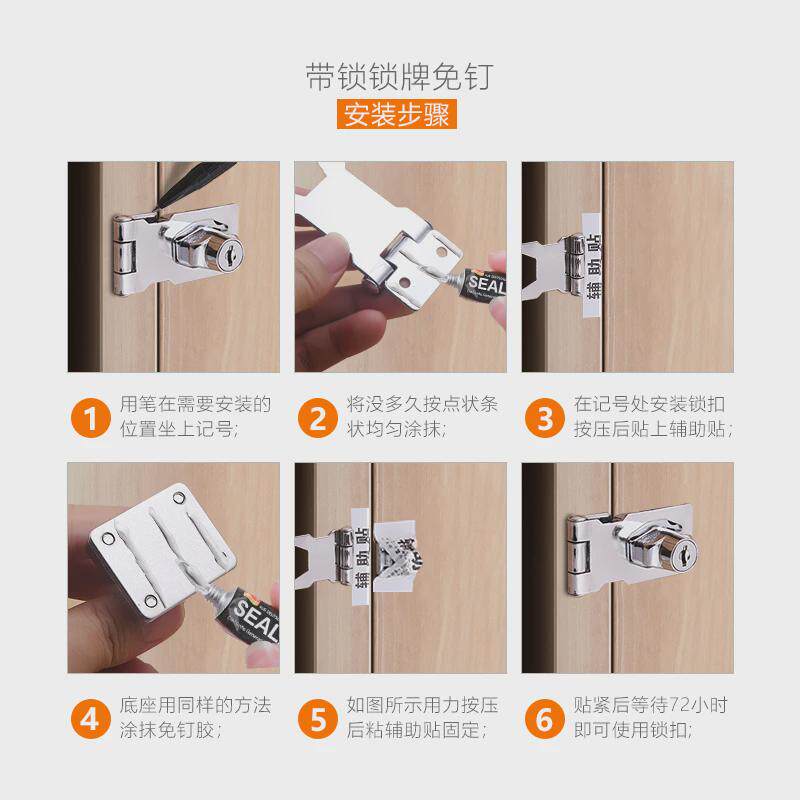 带锁锁牌免钉
安装步骤

SEAL

辅助贴

1 用笔在需要安装的位置坐上记号；

2 将没多久按点状条状均匀涂抹；

3 在记号处安装锁扣按压后贴上辅助贴；

SEAL

辅助贴

4 底座用同样的方法涂抹免钉胶；

5 如图所示用力按压后粘辅助贴固定；

6 贴紧后等待72小时即可使用锁扣；