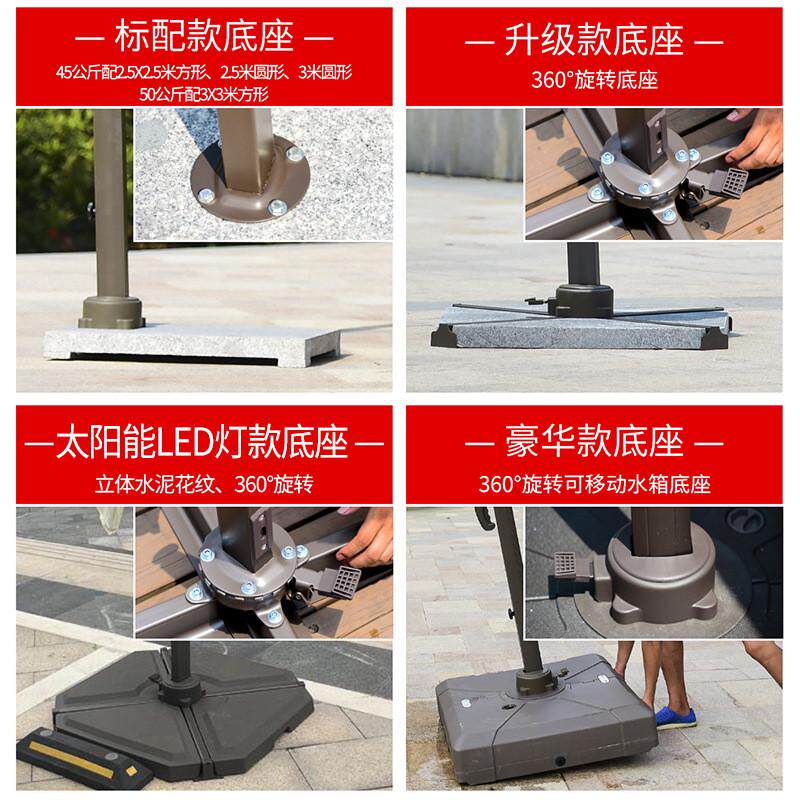 — 标配款底座 —

45公斤配2.5X2.5米方形、2.5米圆形、3米圆形
50公斤配3X3米方形

— 升级款底座 —

360°旋转底座

—太阳能LED灯款底座 —

立体水泥花纹、360°旋转

— 豪华款底座 —

360°旋转可移动水箱底座