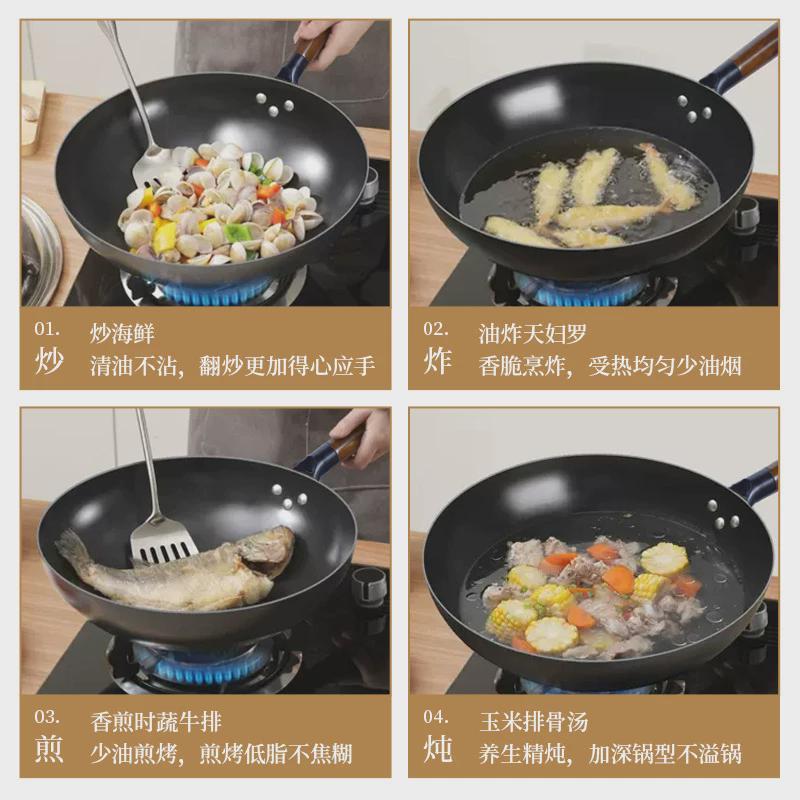 01.
炒
炒海鲜
清油不沾，翻炒更加得心应手

02.
炸
油炸天妇罗
香脆烹炸，受热均匀少油烟

03.
煎
香煎时蔬牛排
少油煎烤，煎烤低脂不焦糊

04.
炖
玉米排骨汤
养生精炖，加深锅型不溢锅