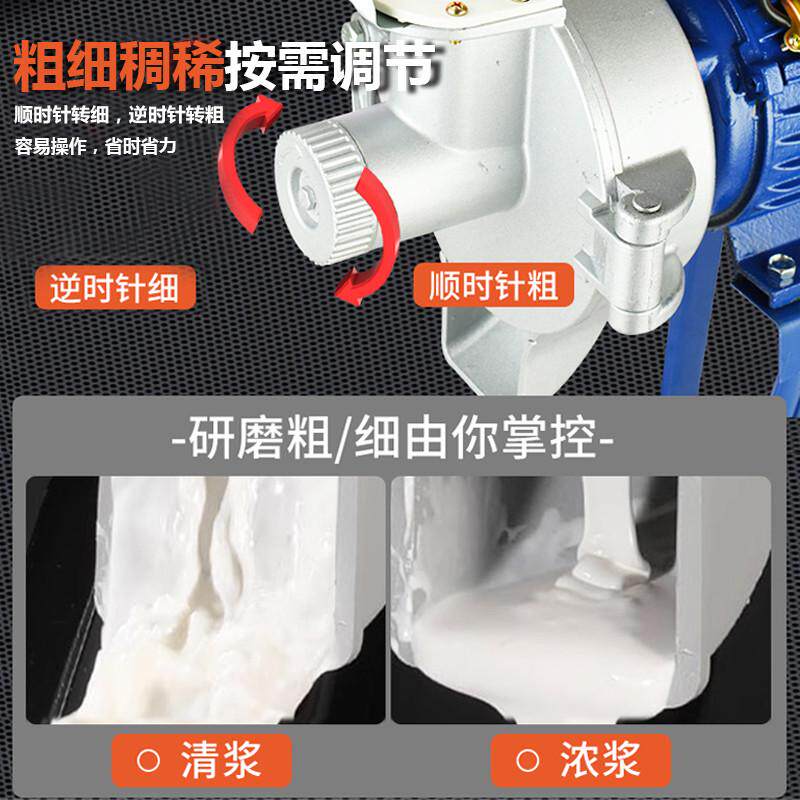 粗细稠稀按需调节

顺时针转细，逆时针转粗
容易操作，省时省力

逆时针细

顺时针粗

-研磨粗/细由你掌控-

○ 清浆

○ 浓浆