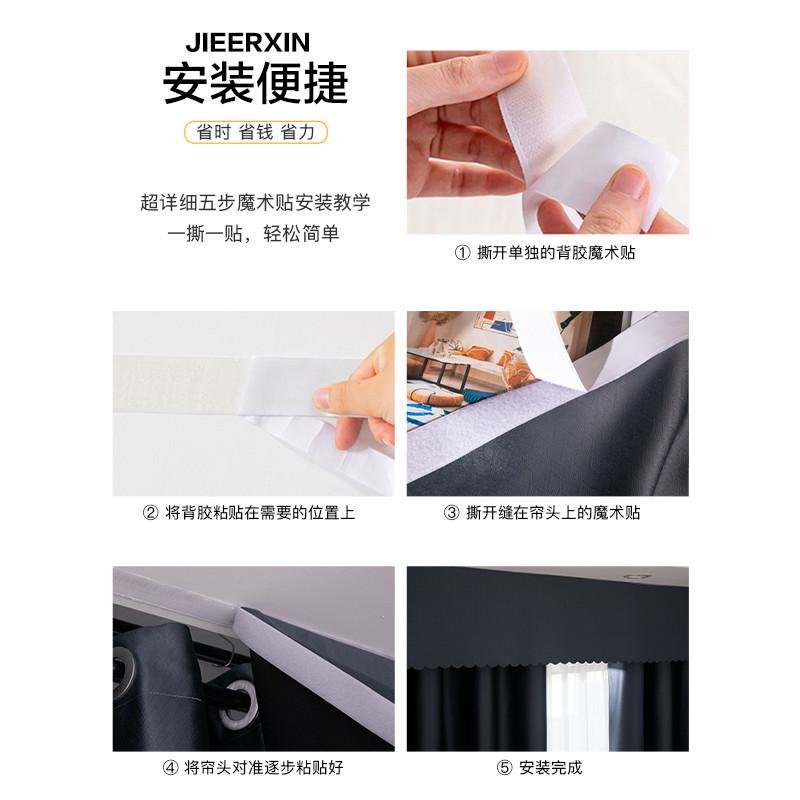 JIEERXIN
安装便捷

省时 省钱 省力

超详细五步魔术贴安装教学
一撕一贴，轻松简单

① 撕开单独的背胶魔术贴

② 将背胶粘贴在需要的位置上

③ 撕开缝在帘头上的魔术贴

④ 将帘头对准逐步粘贴好

⑤ 安装完成