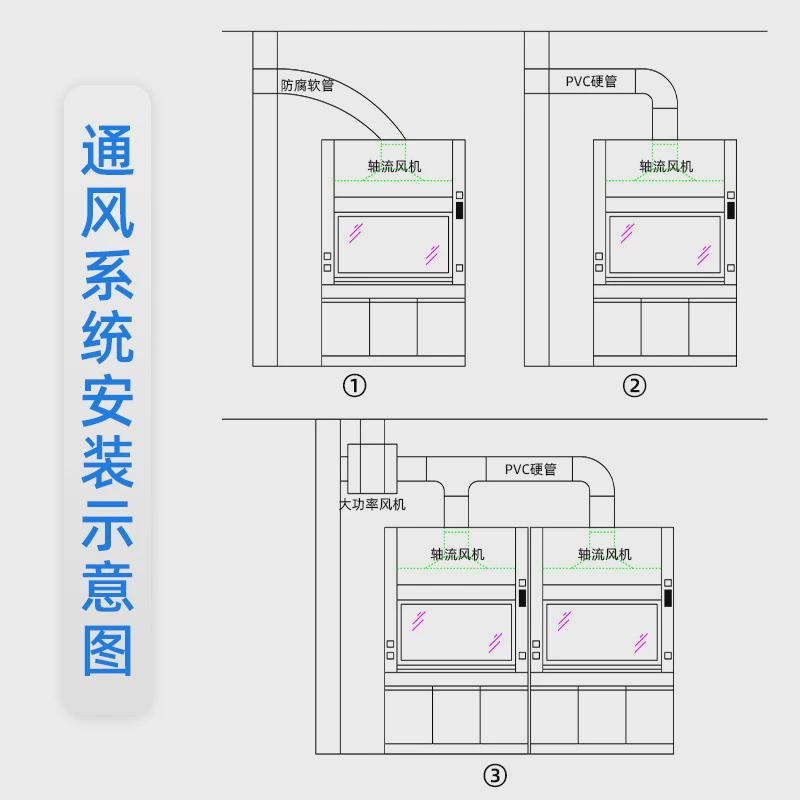 通风系统安装示意图

防腐软管
轴流风机
①

PVC硬管
轴流风机
②

大功率风机
PVC硬管
轴流风机
轴流风机
③