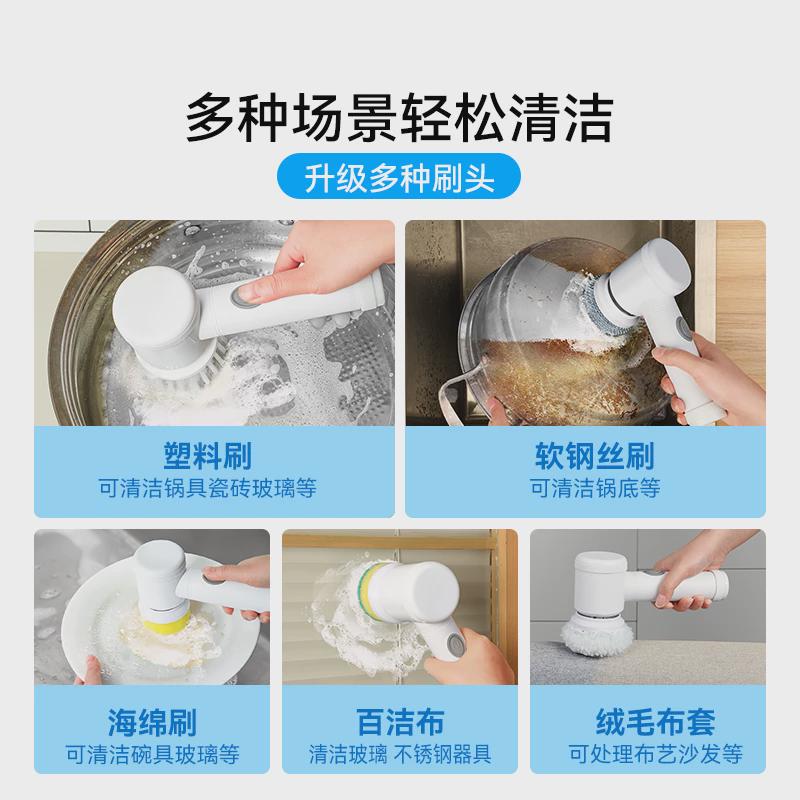 多种场景轻松清洁

升级多种刷头

塑料刷
可清洁锅具瓷砖玻璃等

软钢丝刷
可清洁锅底等

海绵刷
可清洁碗具玻璃等

百洁布
清洁玻璃 不锈钢器具

绒毛布套
可处理布艺沙发等