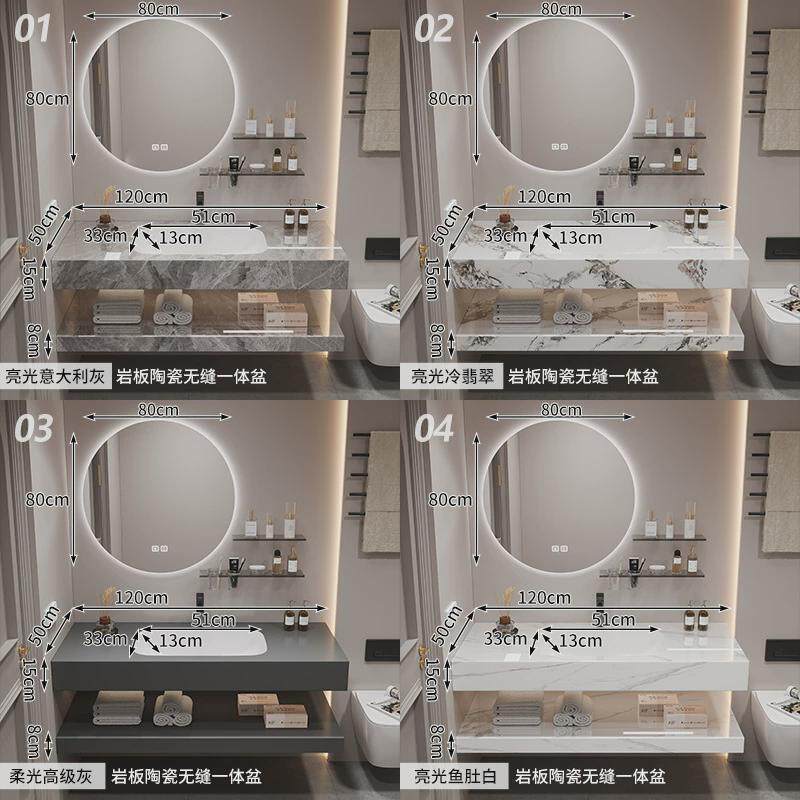 01
80cm
80cm
120cm
51cm
50cm
33cm
13cm
15cm
8cm
亮光意大利灰 岩板陶瓷无缝一体盆

02
80cm
80cm
120cm
51cm
50cm
33cm
13cm
15cm
8cm
亮光冷翡翠 岩板陶瓷无缝一体盆

03
80cm
80cm
120cm
51cm
50cm
33cm
13cm
15cm
8cm
柔光高级灰 岩板陶瓷无缝一体盆

04
80cm
80cm
120cm
51cm
50cm
33cm
13cm
15cm
8cm
亮光鱼肚白 岩板陶瓷无缝一体盆