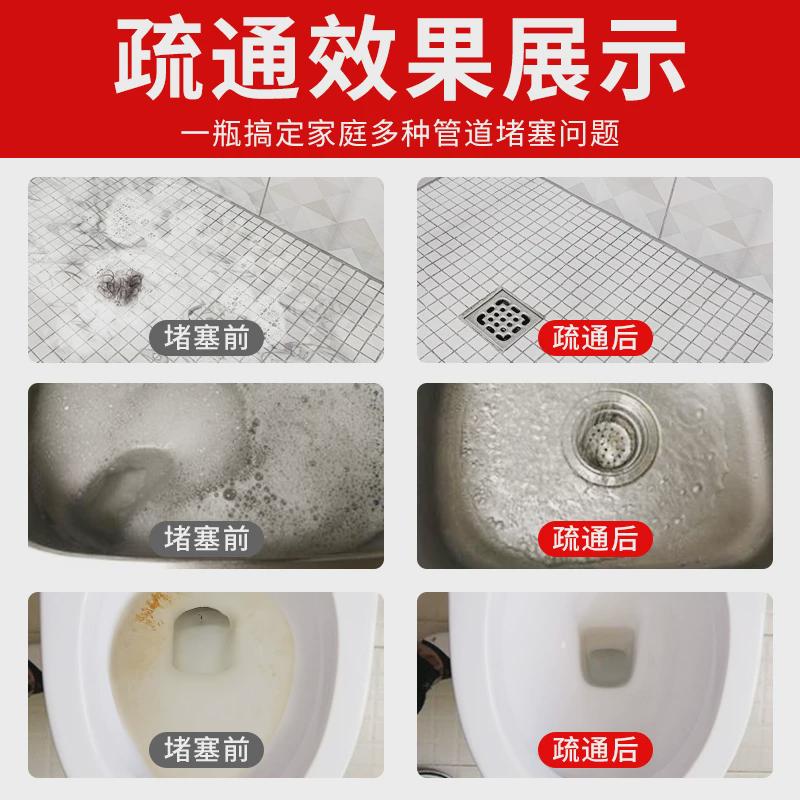 疏通效果展示
一瓶搞定家庭多种管道堵塞问题

堵塞前
疏通后

堵塞前
疏通后

堵塞前
疏通后