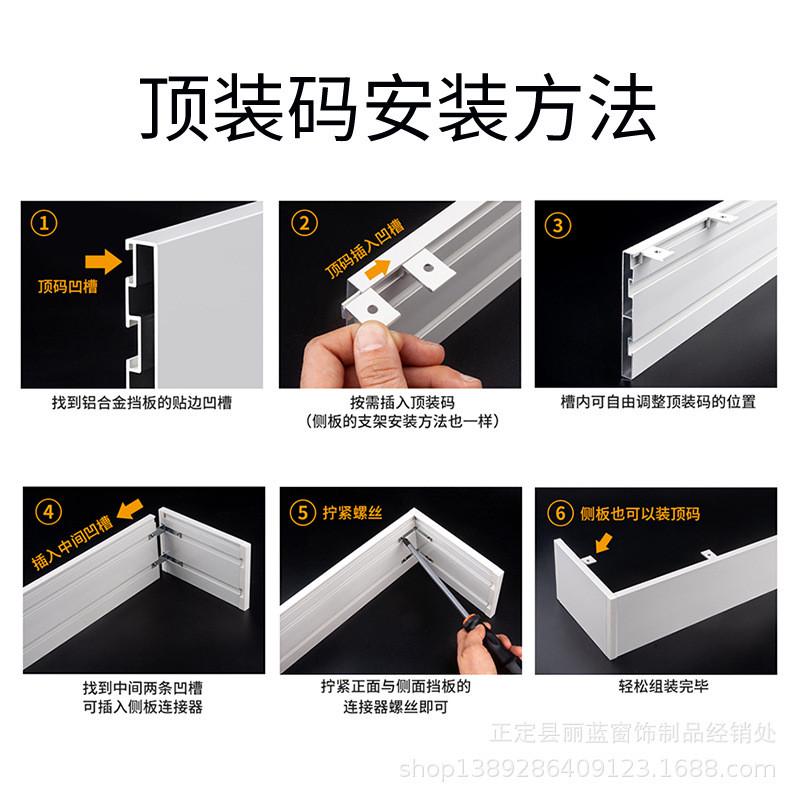 顶装码安装方法

①
顶码凹槽
找到铝合金挡板的贴边凹槽

②
顶码插入凹槽
按需插入顶装码
（侧板的支架安装方法也一样）

③
槽内可自由调整顶装码的位置

④
插入中间凹槽
找到中间两条凹槽
可插入侧板连接器

⑤ 拧紧螺丝
拧紧正面与侧面挡板的
连接器螺丝即可

⑥ 侧板也可以装顶码
轻松组装完毕

正定县丽蓝窗饰制品经销处
shop1389286409123.1688.com