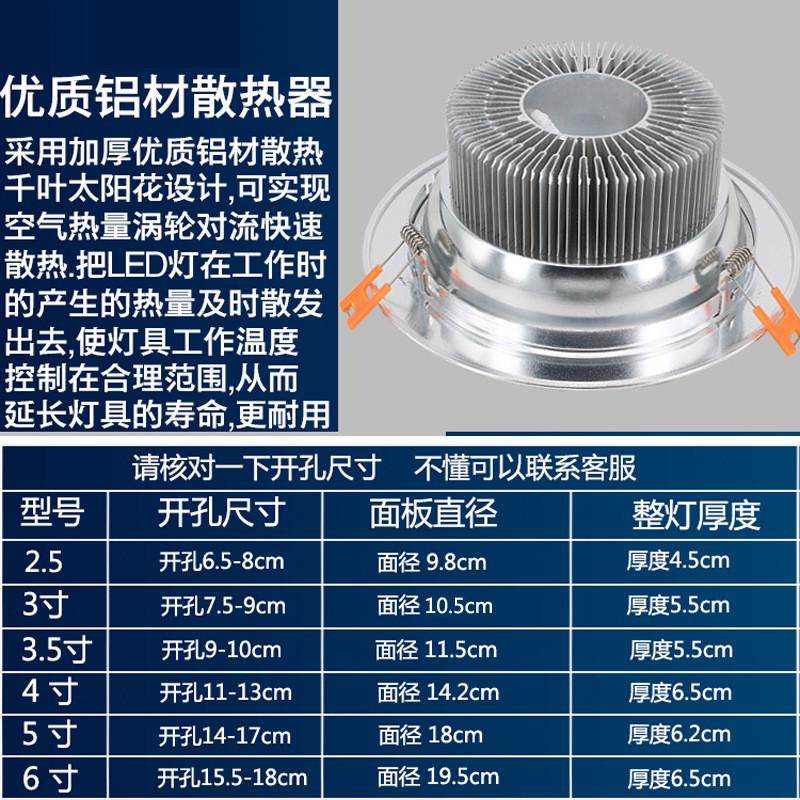 优质铝材散热器

采用加厚优质铝材散热千叶太阳花设计,可实现空气热量涡轮对流快速散热.把LED灯在工作时的产生的热量及时散发出去,使灯具工作温度控制在合理范围,从而延长灯具的寿命,更耐用

请核对一下开孔尺寸　不懂可以联系客服

| 型号 | 开孔尺寸 | 面板直径 | 整灯厚度 |
|---|---|---|---|
| 2.5 | 开孔6.5-8cm | 面径 9.8cm | 厚度4.5cm |
| 3寸 | 开孔7.5-9cm | 面径 10.5cm | 厚度5.5cm |
| 3.5寸 | 开孔9-10cm | 面径 11.5cm | 厚度5.5cm |
| 4 寸 | 开孔11-13cm | 面径 14.2cm | 厚度6.5cm |
| 5 寸 | 开孔14-17cm | 面径 18cm | 厚度6.2cm |
| 6 寸 | 开孔15.5-18cm | 面径 19.5cm | 厚度6.5cm |