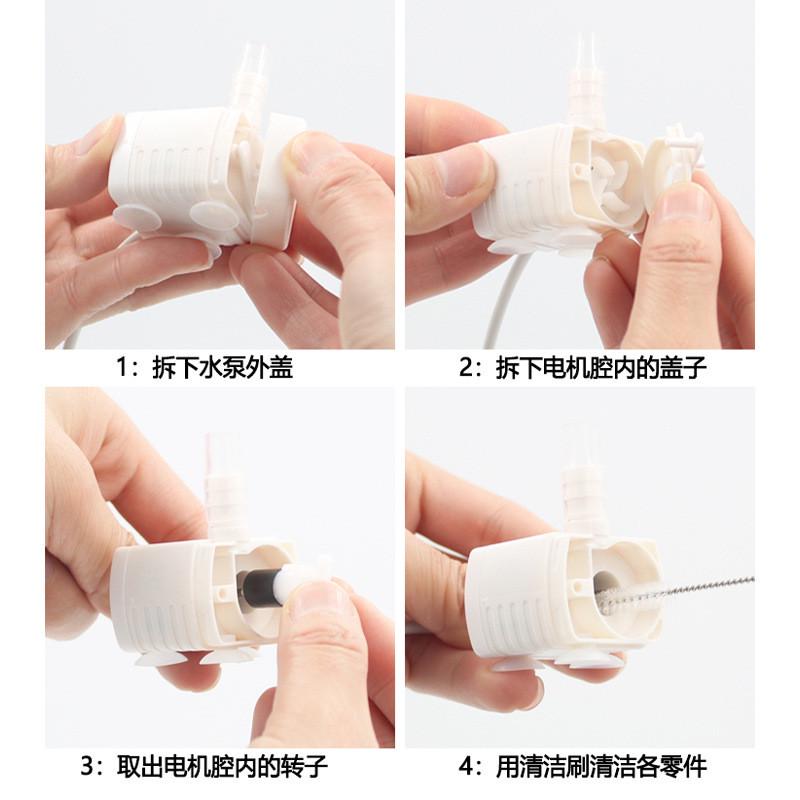 1：拆下水泵外盖

2：拆下电机腔内的盖子

3：取出电机腔内的转子

4：用清洁刷清洁各零件