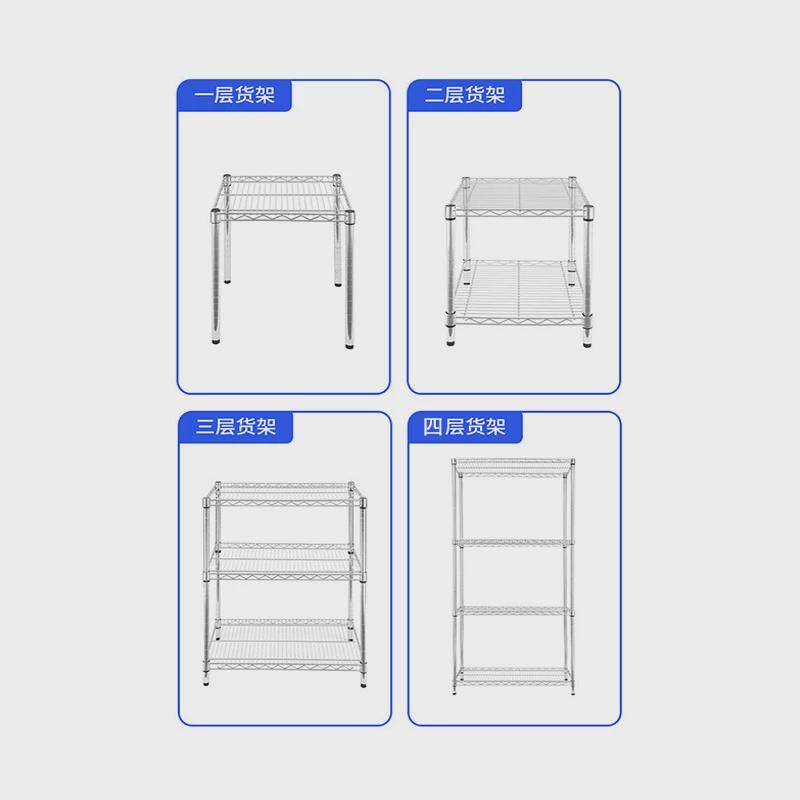 一层货架

二层货架

三层货架

四层货架