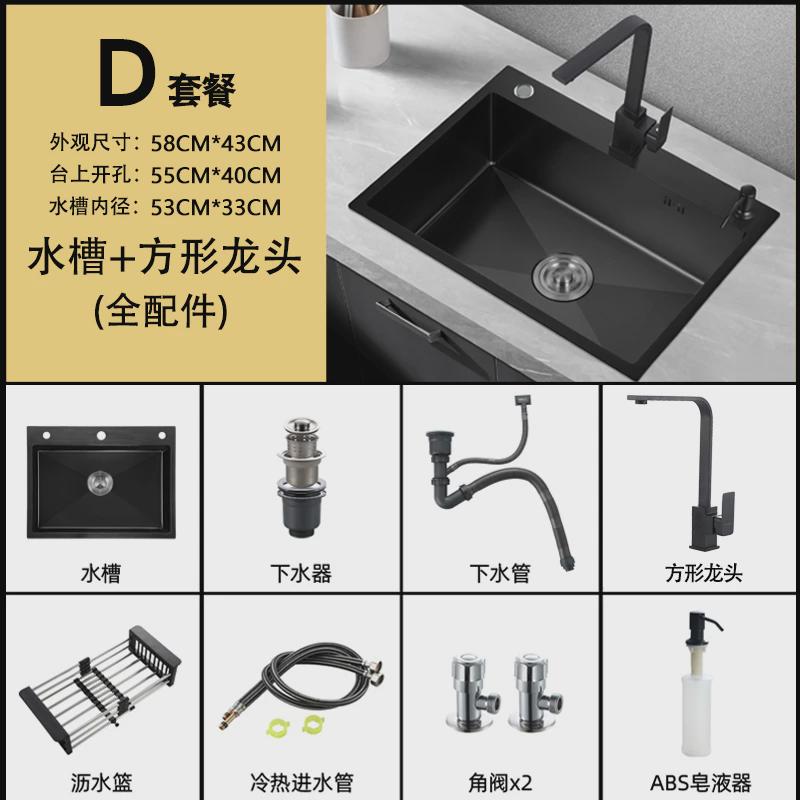 D 套餐

外观尺寸：58CM*43CM
台上开孔：55CM*40CM
水槽内径：53CM*33CM

水槽+方形龙头
(全配件)

水槽

下水器

下水管

方形龙头

沥水篮

冷热进水管

角阀x2

ABS皂液器