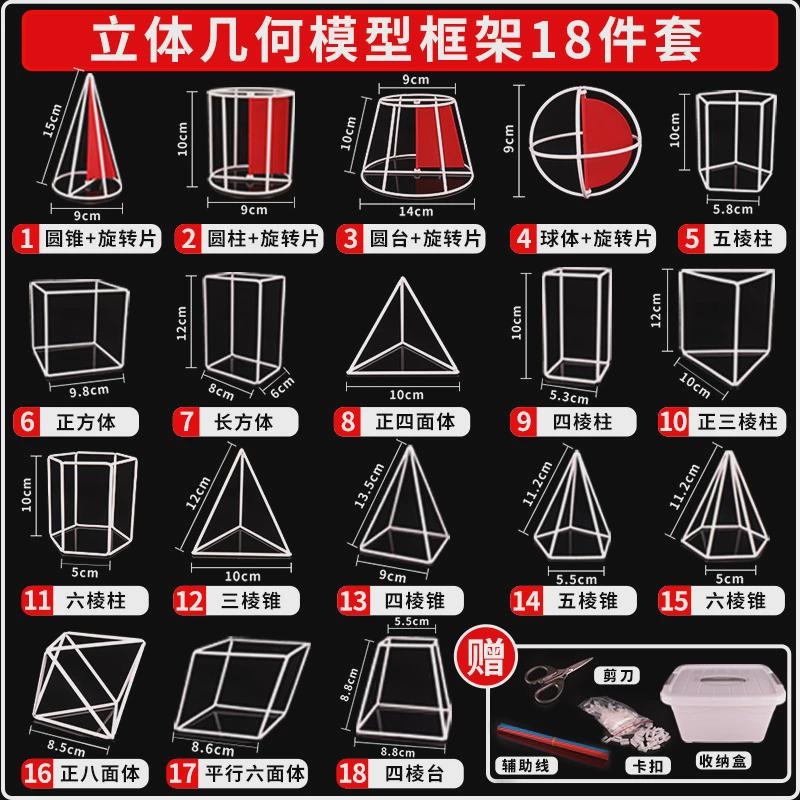 立体几何模型框架18件套

15cm
9cm
1 圆锥+旋转片

10cm
9cm
2 圆柱+旋转片

9cm
10cm
14cm
3 圆台+旋转片

9cm
4 球体+旋转片

10cm
5.8cm
5 五棱柱

9.8cm
6 正方体

12cm
8cm
6cm
7 长方体

10cm
8 正四面体

10cm
5.3cm
9 四棱柱

12cm
10cm
10 正三棱柱

10cm
5cm
11 六棱柱

12cm
10cm
12 三棱锥

13.5cm
9cm
13 四棱锥

11.2cm
5.5cm
14 五棱锥

11.2cm
5cm
15 六棱锥

8.5cm
16 正八面体

8.6cm
17 平行六面体

5.5cm
8.8cm
8.8cm
18 四棱台

赠
剪刀
辅助线
卡扣
收纳盒