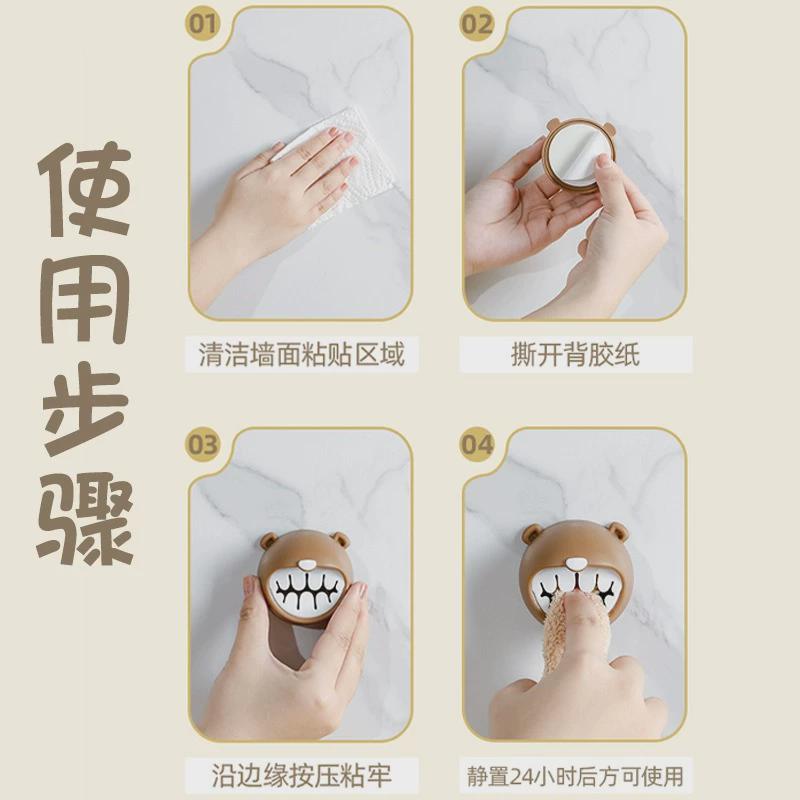 使用步骤

01
清洁墙面粘贴区域

02
撕开背胶纸

03
沿边缘按压粘牢

04
静置24小时后方可使用