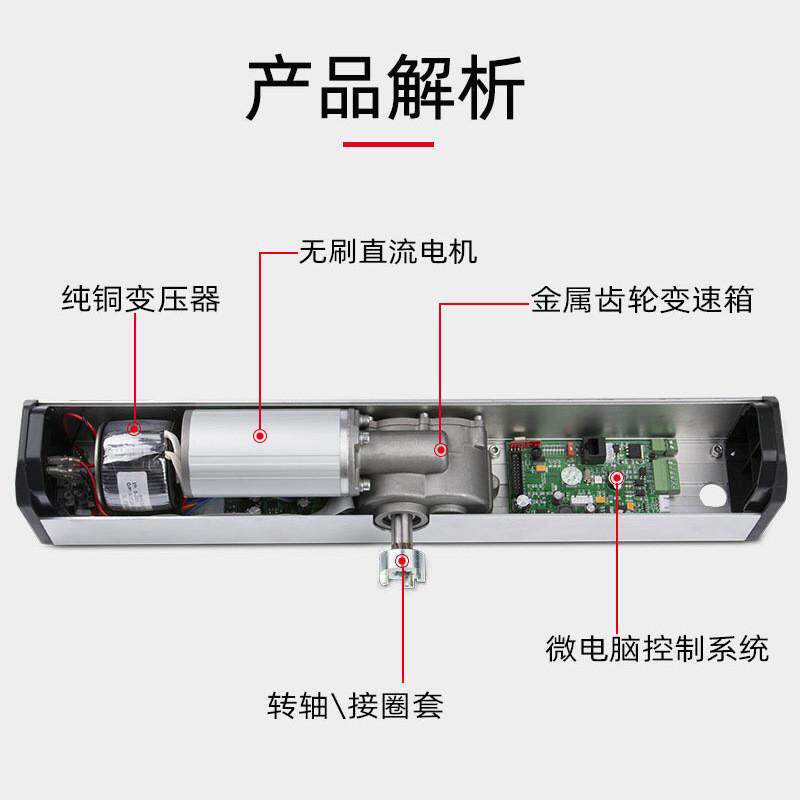 产品解析

无刷直流电机

纯铜变压器

金属齿轮变速箱

微电脑控制系统

转轴\接圈套