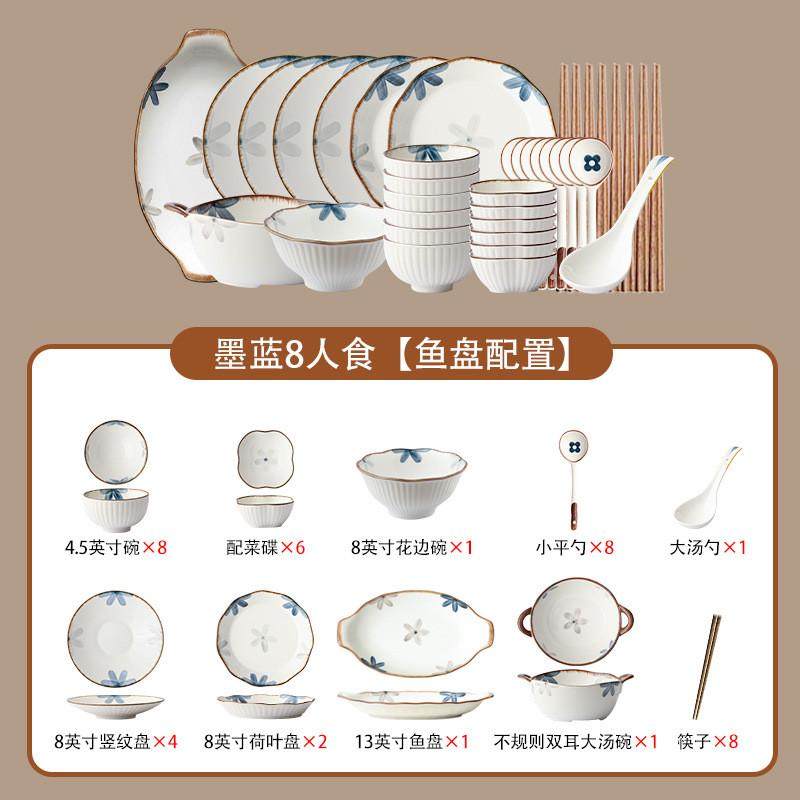 墨蓝8人食【鱼盘配置】

4.5英寸碗×8
配菜碟×6
8英寸花边碗×1
小平勺×8
大汤勺×1

8英寸竖纹盘×4
8英寸荷叶盘×2
13英寸鱼盘×1
不规则双耳大汤碗×1
筷子×8