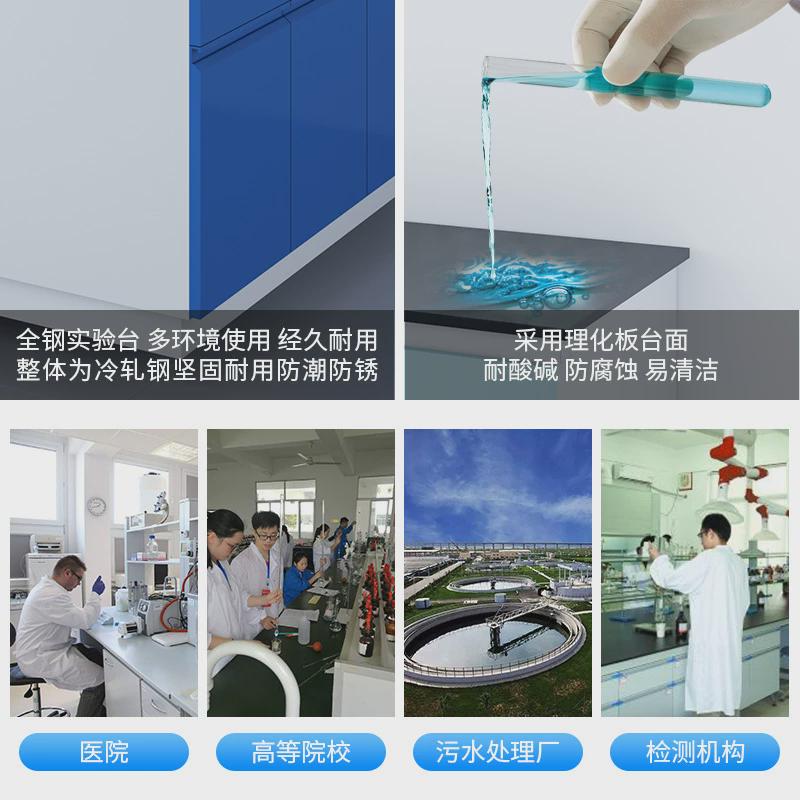 全钢实验台 多环境使用 经久耐用
整体为冷轧钢坚固耐用防潮防锈

采用理化板台面
耐酸碱 防腐蚀 易清洁

医院

高等院校

污水处理厂

检测机构