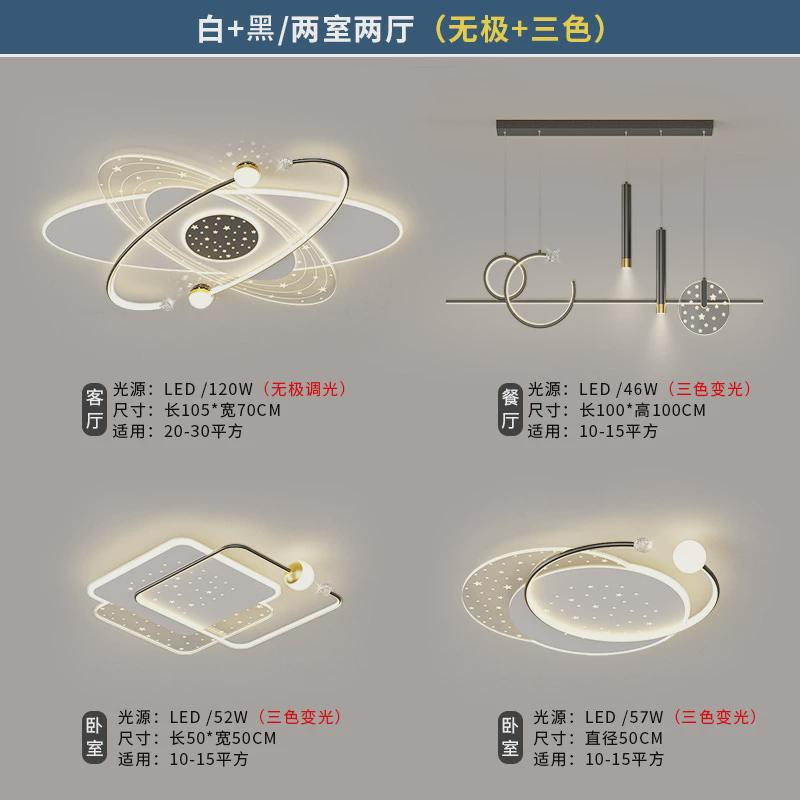 白+黑/两室两厅（无极+三色）

客厅
光源：LED /120W（无极调光）
尺寸：长105*宽70CM
适用：20-30平方

餐厅
光源：LED /46W（三色变光）
尺寸：长100*高100CM
适用：10-15平方

卧室
光源：LED /52W（三色变光）
尺寸：长50*宽50CM
适用：10-15平方

卧室
光源：LED /57W（三色变光）
尺寸：直径50CM
适用：10-15平方