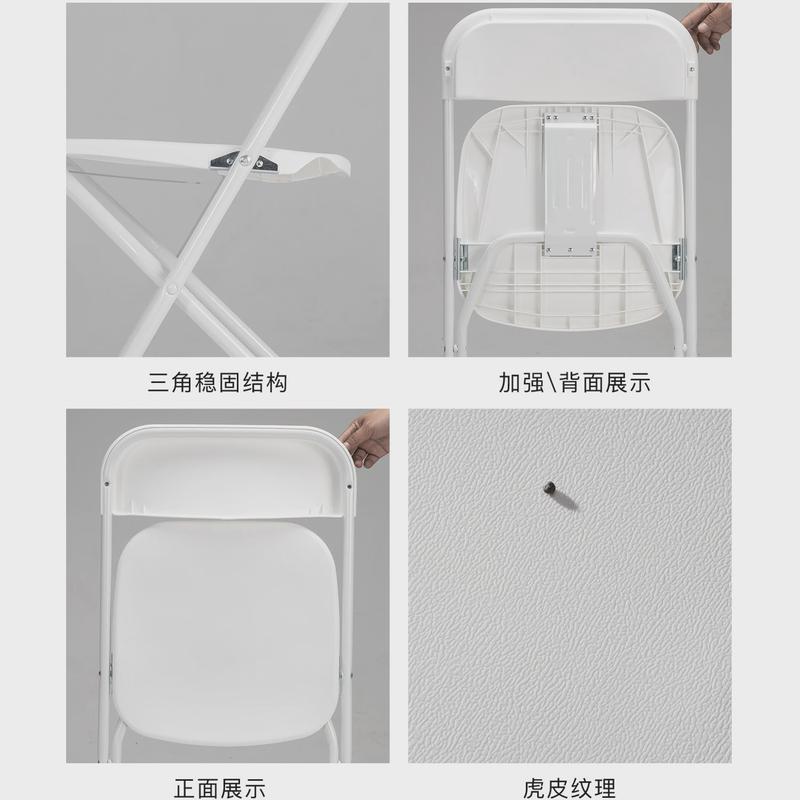 三角稳固结构

加强\背面展示

正面展示

虎皮纹理