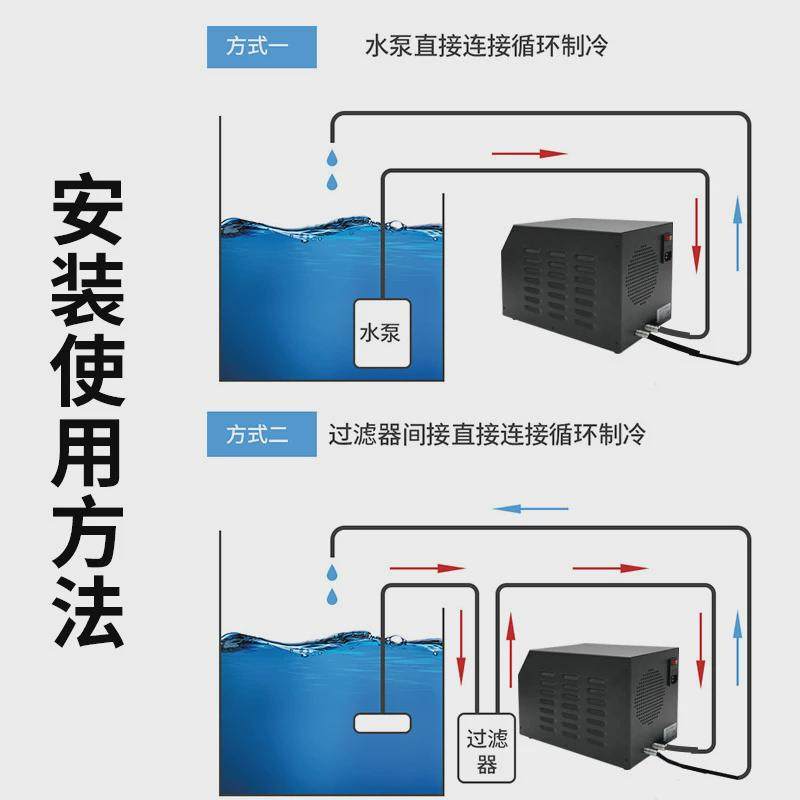 安装使用方法

方式一 水泵直接连接循环制冷

水泵

方式二 过滤器间接直接连接循环制冷

过滤器