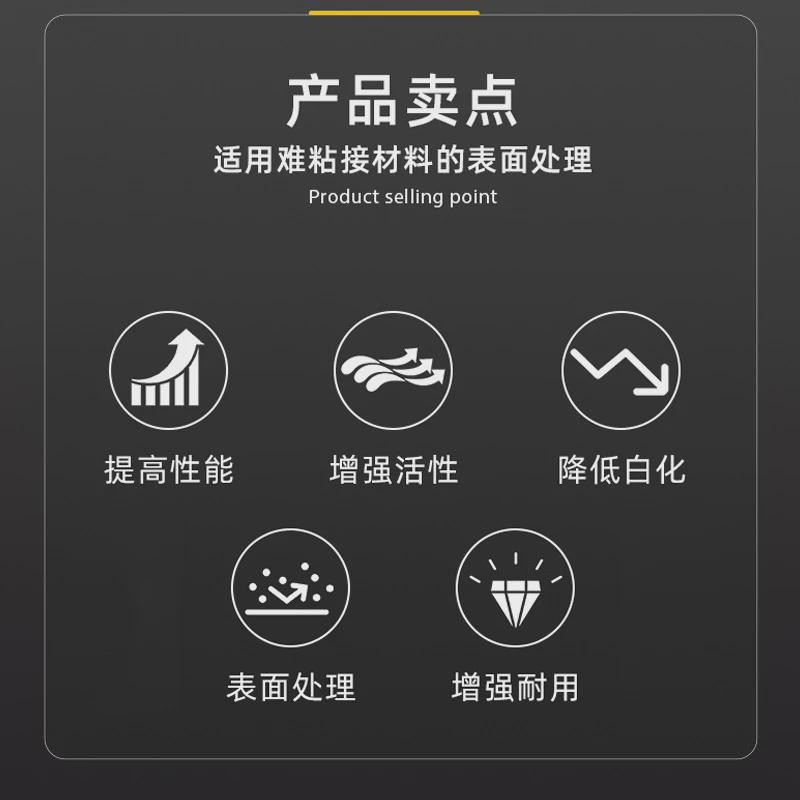 产品卖点

适用难粘接材料的表面处理

Product selling point

提高性能

增强活性

降低白化

表面处理

增强耐用