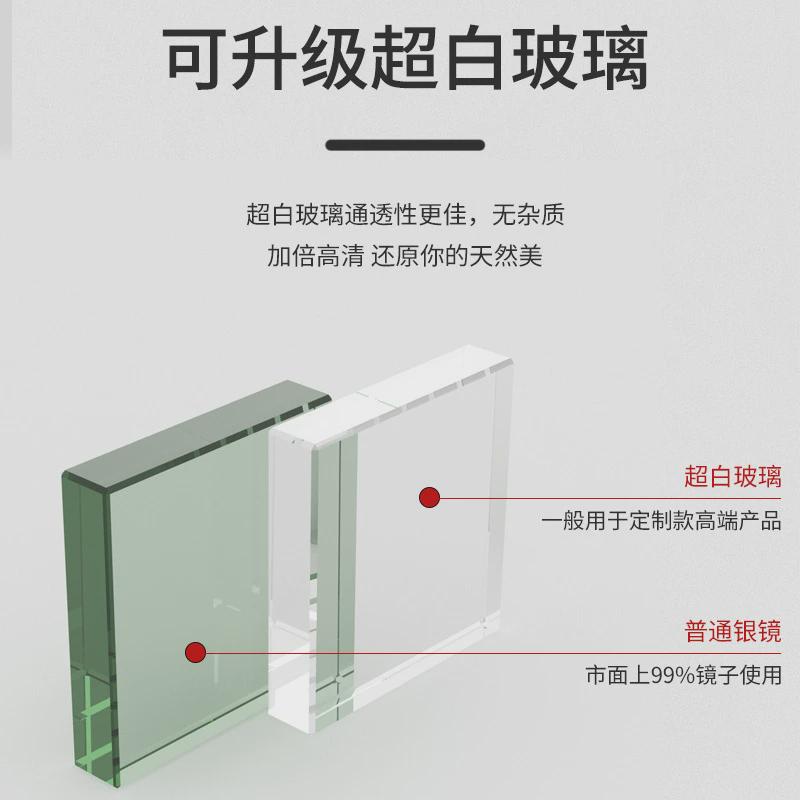 可升级超白玻璃

超白玻璃通透性更佳，无杂质
加倍高清 还原你的天然美

超白玻璃
一般用于定制款高端产品

普通银镜
市面上99%镜子使用