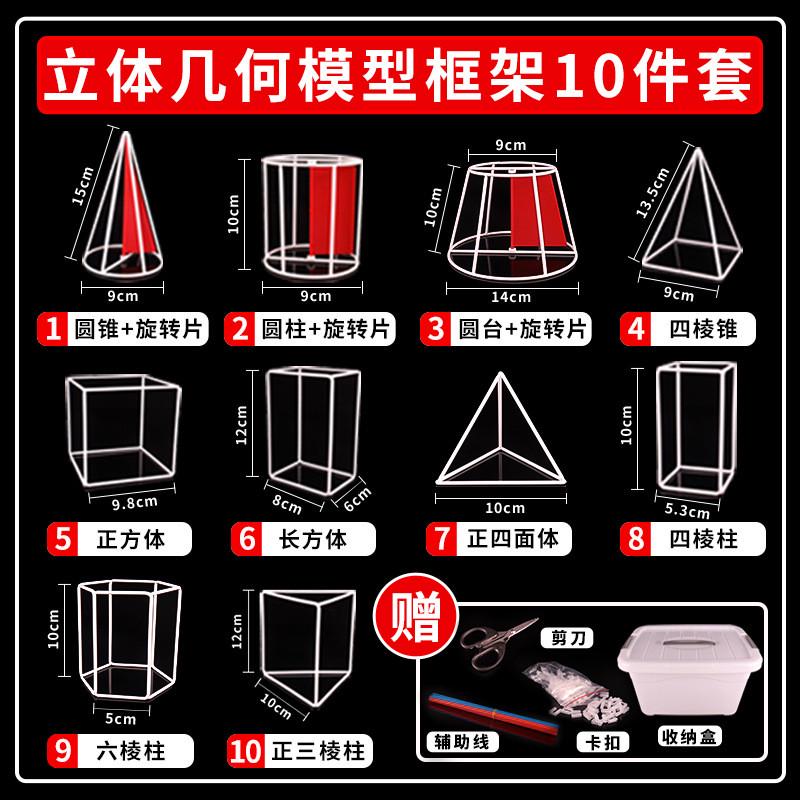 立体几何模型框架10件套

15cm
9cm
1 圆锥+旋转片

10cm
9cm
2 圆柱+旋转片

9cm
10cm
14cm
3 圆台+旋转片

13.5cm
9cm
4 四棱锥

9.8cm
5 正方体

12cm
8cm
6cm
6 长方体

10cm
7 正四面体

10cm
5.3cm
8 四棱柱

10cm
5cm
9 六棱柱

12cm
10cm
10 正三棱柱

赠
剪刀
辅助线
卡扣
收纳盒