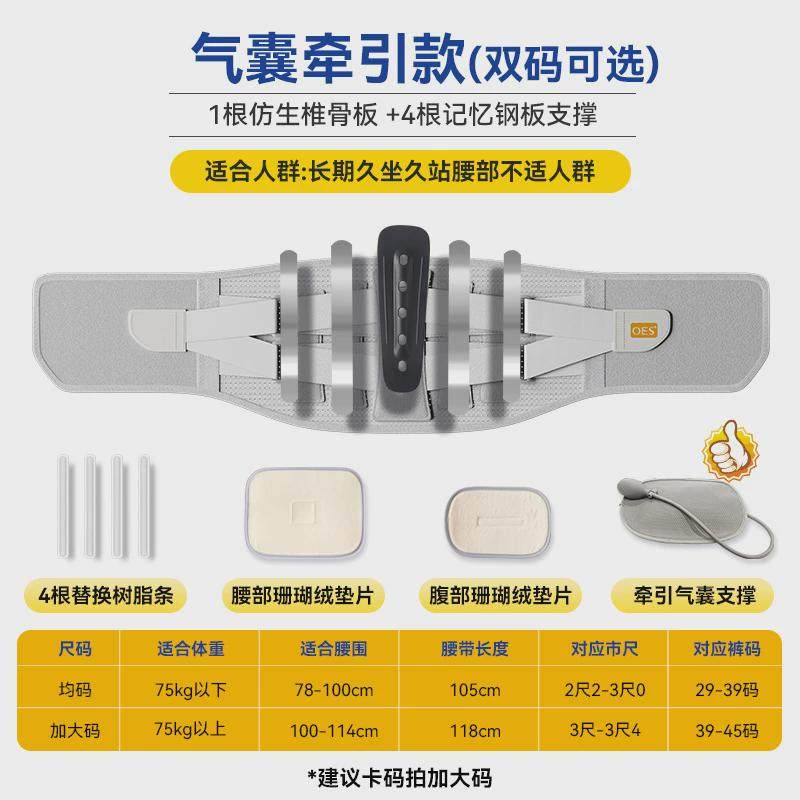 气囊牵引款(双码可选)

1根仿生椎骨板 +4根记忆钢板支撑

适合人群:长期久坐久站腰部不适人群

OES

4根替换树脂条

腰部珊瑚绒垫片

腹部珊瑚绒垫片

牵引气囊支撑

| 尺码 | 适合体重 | 适合腰围 | 腰带长度 | 对应市尺 | 对应裤码 |
|---|---|---|---|---|---|
| 均码 | 75kg以下 | 78-100cm | 105cm | 2尺2-3尺0 | 29-39码 |
| 加大码 | 75kg以上 | 100-114cm | 118cm | 3尺-3尺4 | 39-45码 |

*建议卡码拍加大码