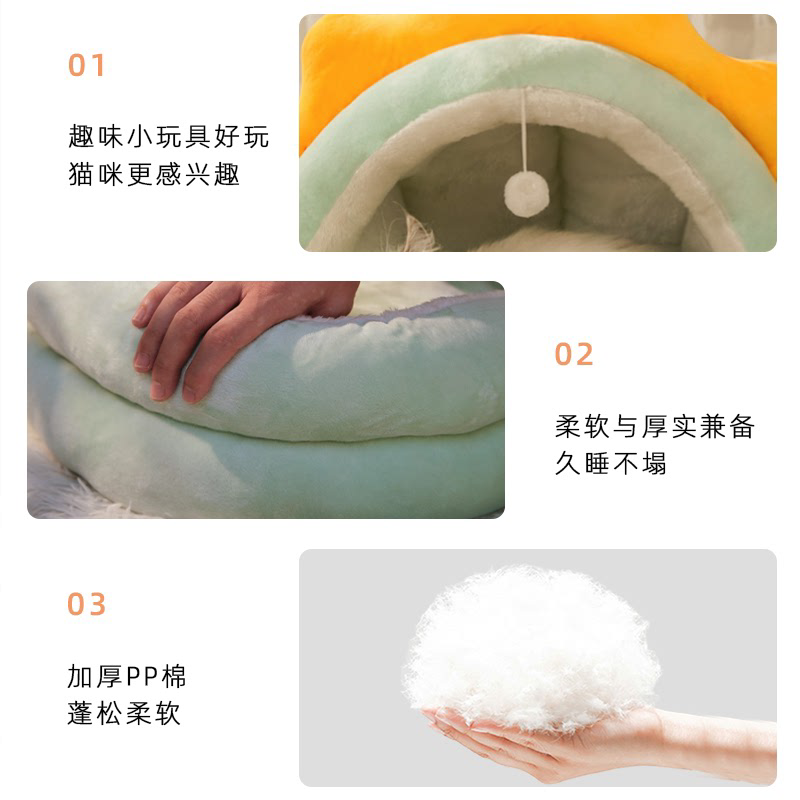 01

趣味小玩具好玩
猫咪更感兴趣

02

柔软与厚实兼备
久睡不塌

03

加厚PP棉
蓬松柔软