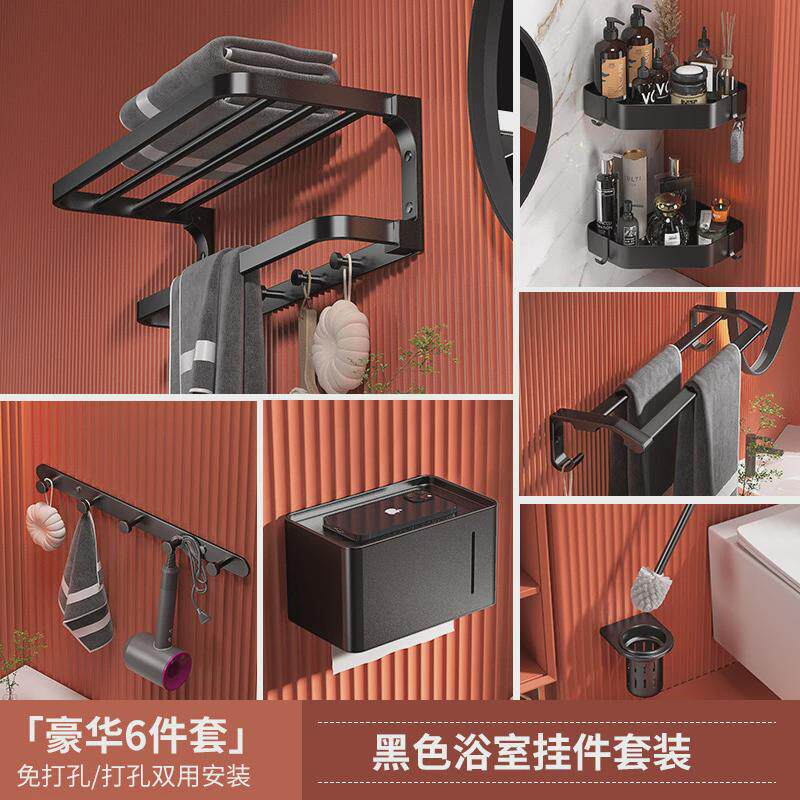 「豪华6件套」
免打孔/打孔双用安装

黑色浴室挂件套装