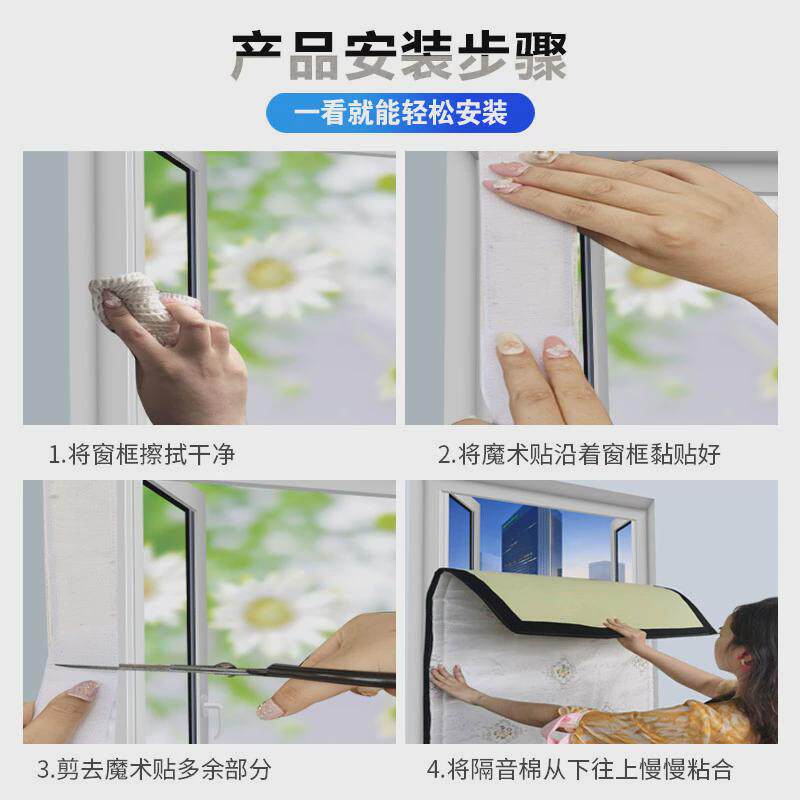 产品安装步骤

一看就能轻松安装

1.将窗框擦拭干净

2.将魔术贴沿着窗框黏贴好

3.剪去魔术贴多余部分

4.将隔音棉从下往上慢慢粘合