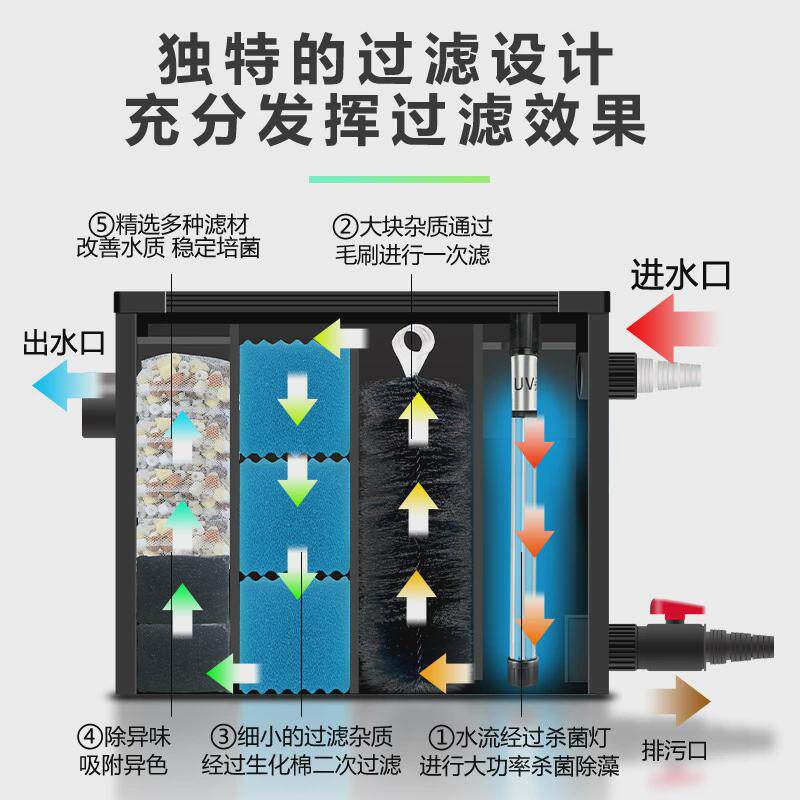 独特的过滤设计
充分发挥过滤效果

⑤精选多种滤材
改善水质 稳定培菌

②大块杂质通过
毛刷进行一次滤

进水口

出水口

UV

④除异味
吸附异色

③细小的过滤杂质
经过生化棉二次过滤

①水流经过杀菌灯
进行大功率杀菌除藻

排污口