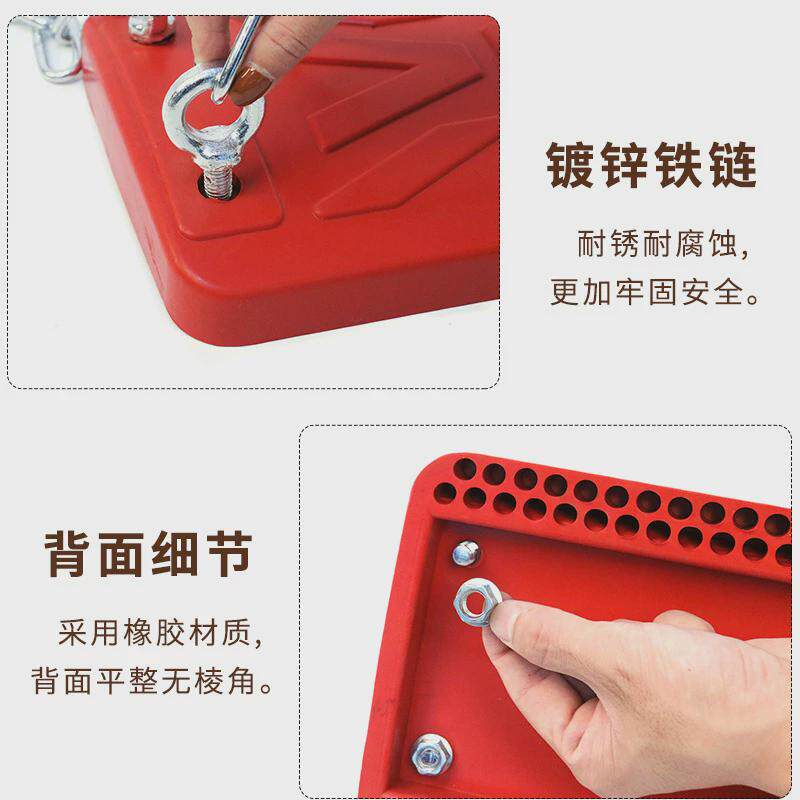 镀锌铁链

耐锈耐腐蚀，
更加牢固安全。

背面细节

采用橡胶材质，
背面平整无棱角。