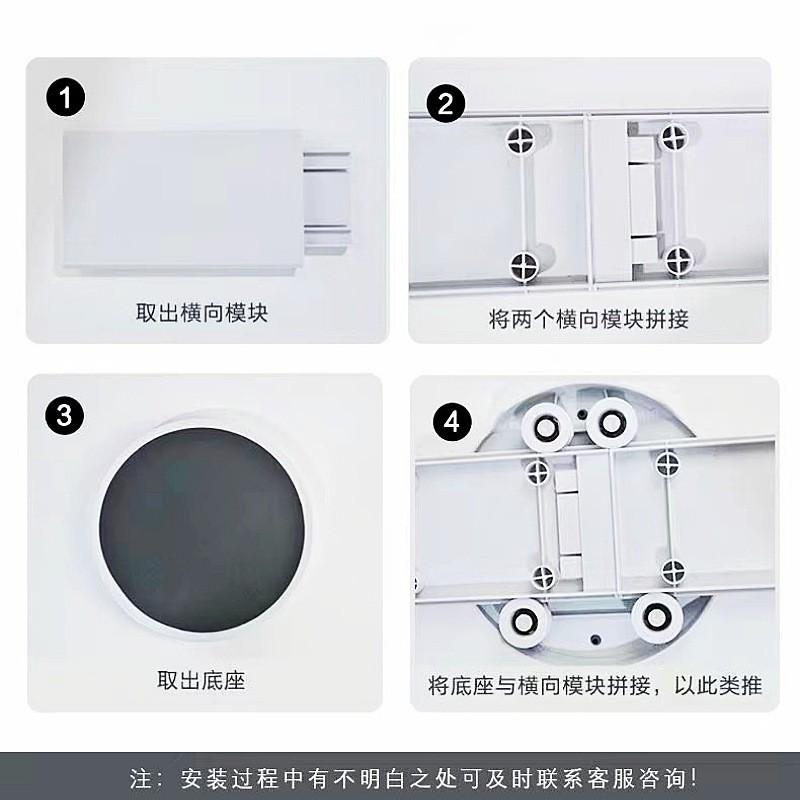 1

取出横向模块

2

将两个横向模块拼接

3

取出底座

4

将底座与横向模块拼接，以此类推

注：安装过程中有不明白之处可及时联系客服咨询！