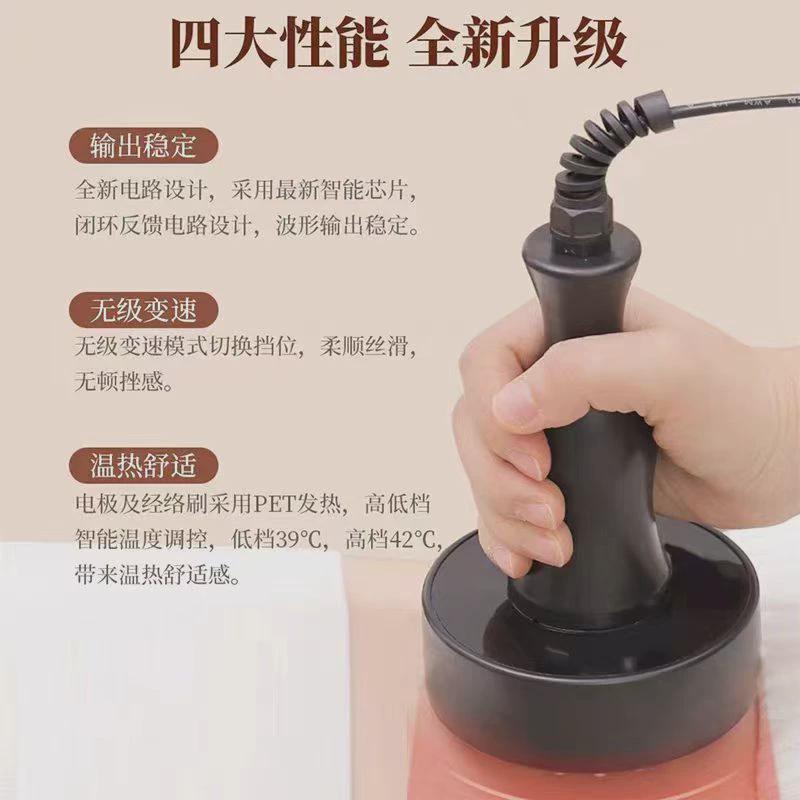 四大性能 全新升级

输出稳定

全新电路设计，采用最新智能芯片，闭环反馈电路设计，波形输出稳定。

无级变速

无级变速模式切换挡位，柔顺丝滑，无顿挫感。

温热舒适

电极及经络刷采用PET发热，高低档智能温度调控，低档39°C，高档42°C，带来温热舒适感。