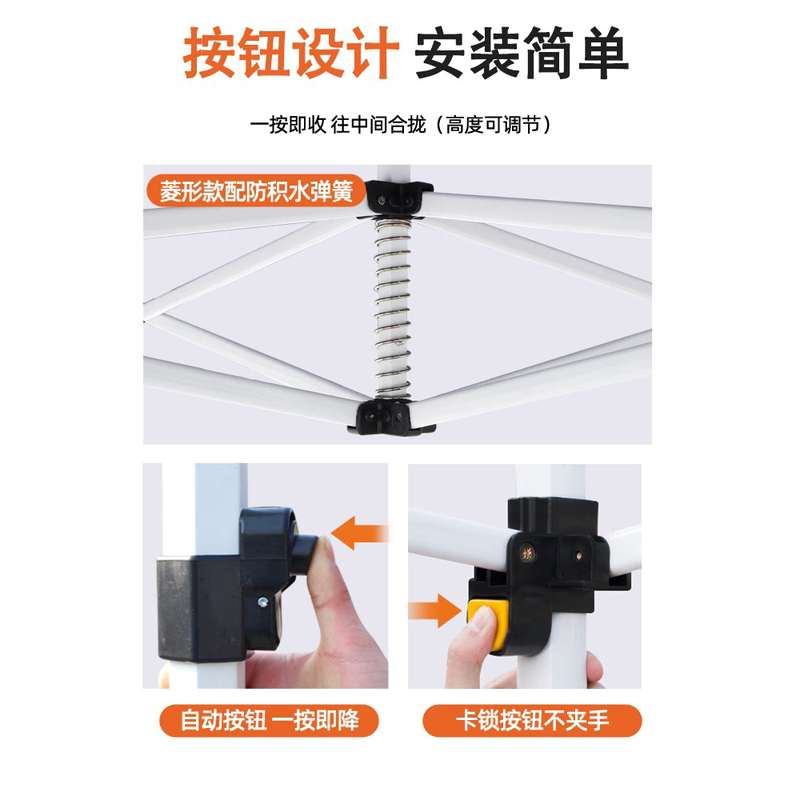 按钮设计 安装简单

一按即收 往中间合拢（高度可调节）

菱形款配防积水弹簧

自动按钮 一按即降

卡锁按钮不夹手