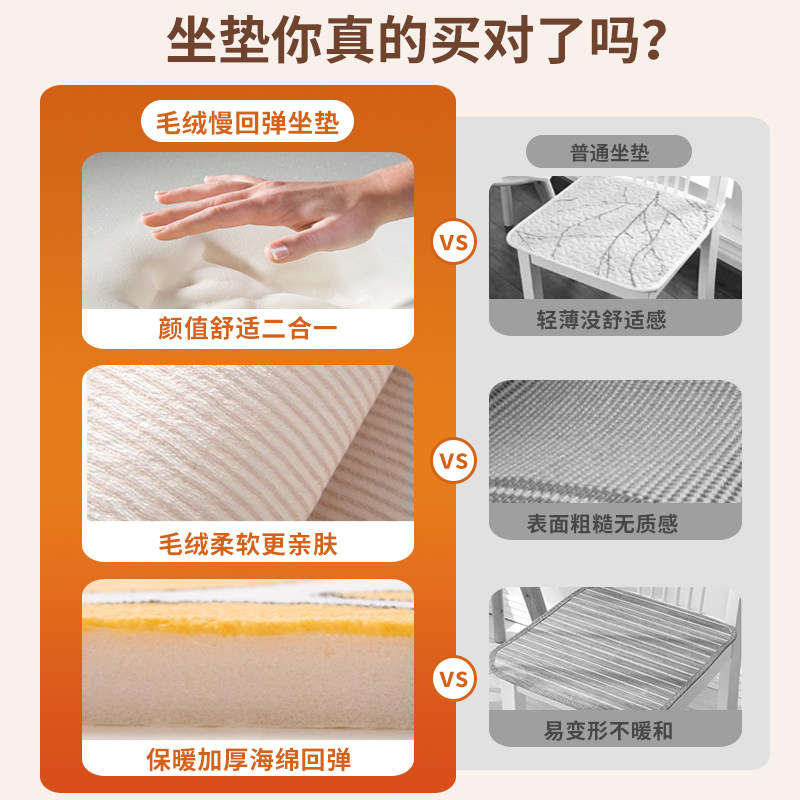 坐垫你真的买对了吗?

毛绒慢回弹坐垫

颜值舒适二合一

毛绒柔软更亲肤

保暖加厚海绵回弹

VS

VS

VS

普通坐垫

轻薄没舒适感

表面粗糙无质感

易变形不暖和