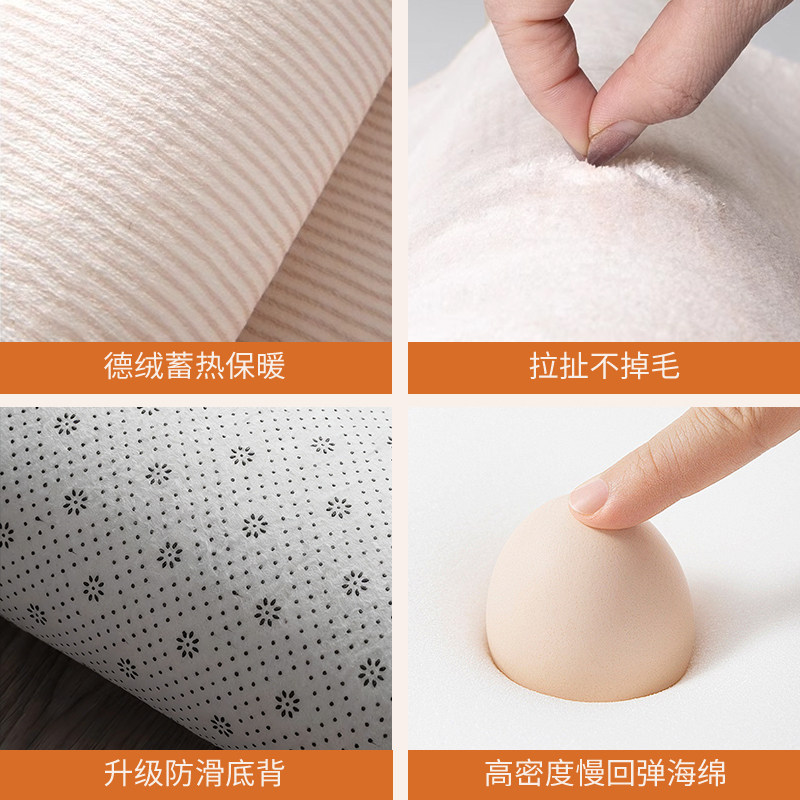 德绒蓄热保暖

拉扯不掉毛

升级防滑底背

高密度慢回弹海绵