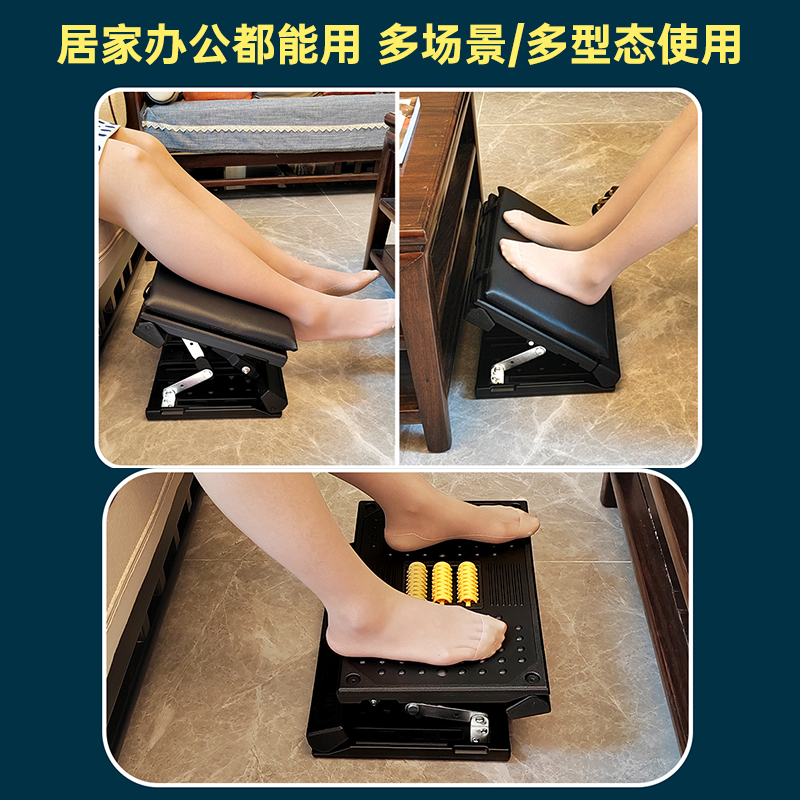 居家办公都能用 多场景/多型态使用