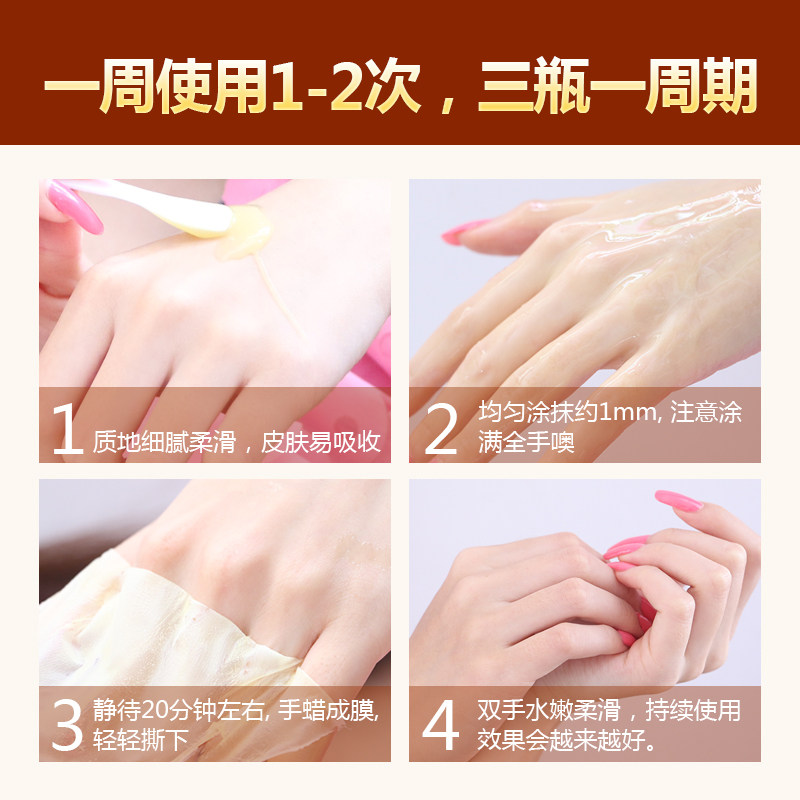 一周使用1-2次，三瓶一周期

1 质地细腻柔滑，皮肤易吸收

2 均匀涂抹约1mm, 注意涂满全手噢

3 静待20分钟左右, 手蜡成膜, 轻轻撕下

4 双手水嫩柔滑，持续使用效果会越来越好。