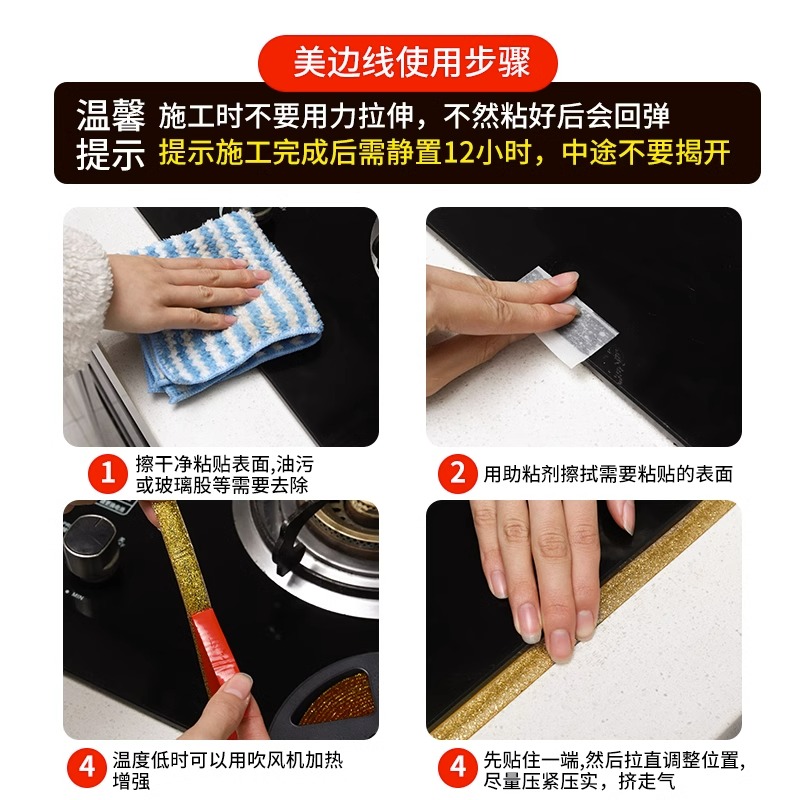 美边线使用步骤

温馨提示 施工时不要用力拉伸，不然粘好后会回弹
提示施工完成后需静置12小时，中途不要揭开

1 擦干净粘贴表面,油污或玻璃胶等需要去除

2 用助粘剂擦拭需要粘贴的表面

MIN

4 温度低时可以用吹风机加热增强

4 先贴住一端,然后拉直调整位置,尽量压紧压实，挤走气